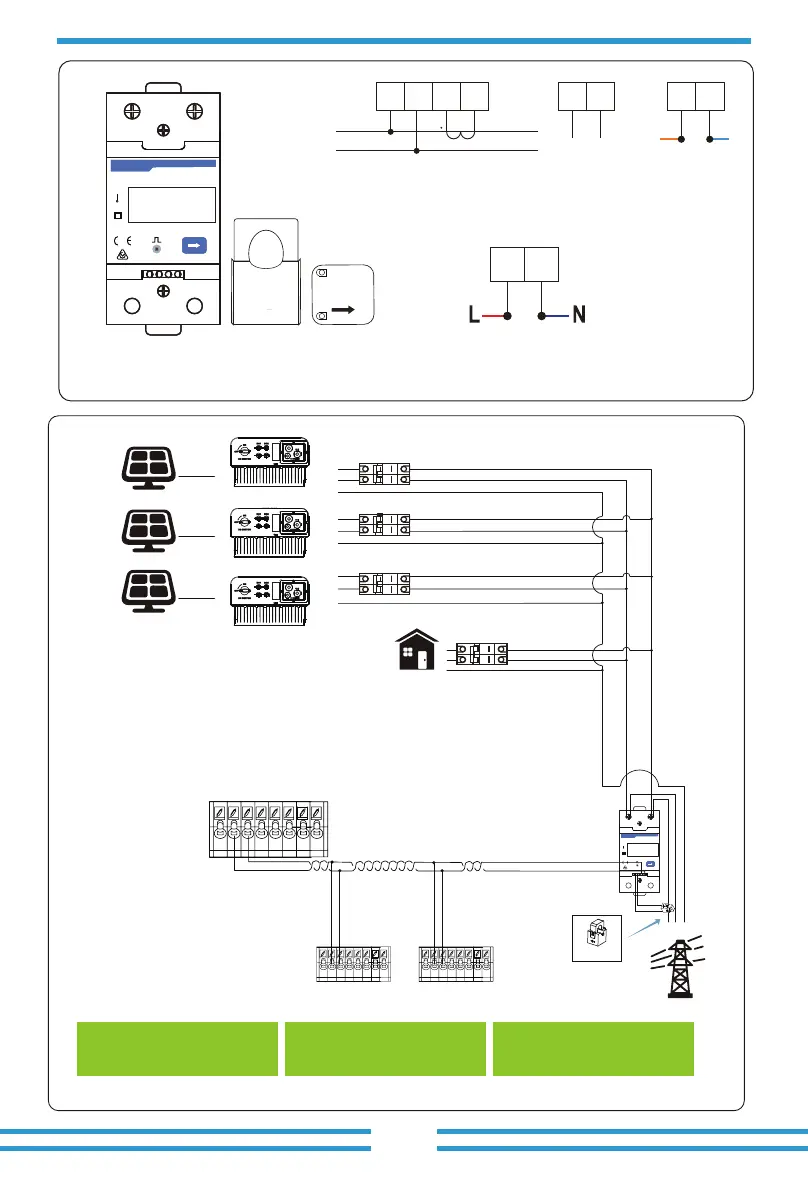 L

N