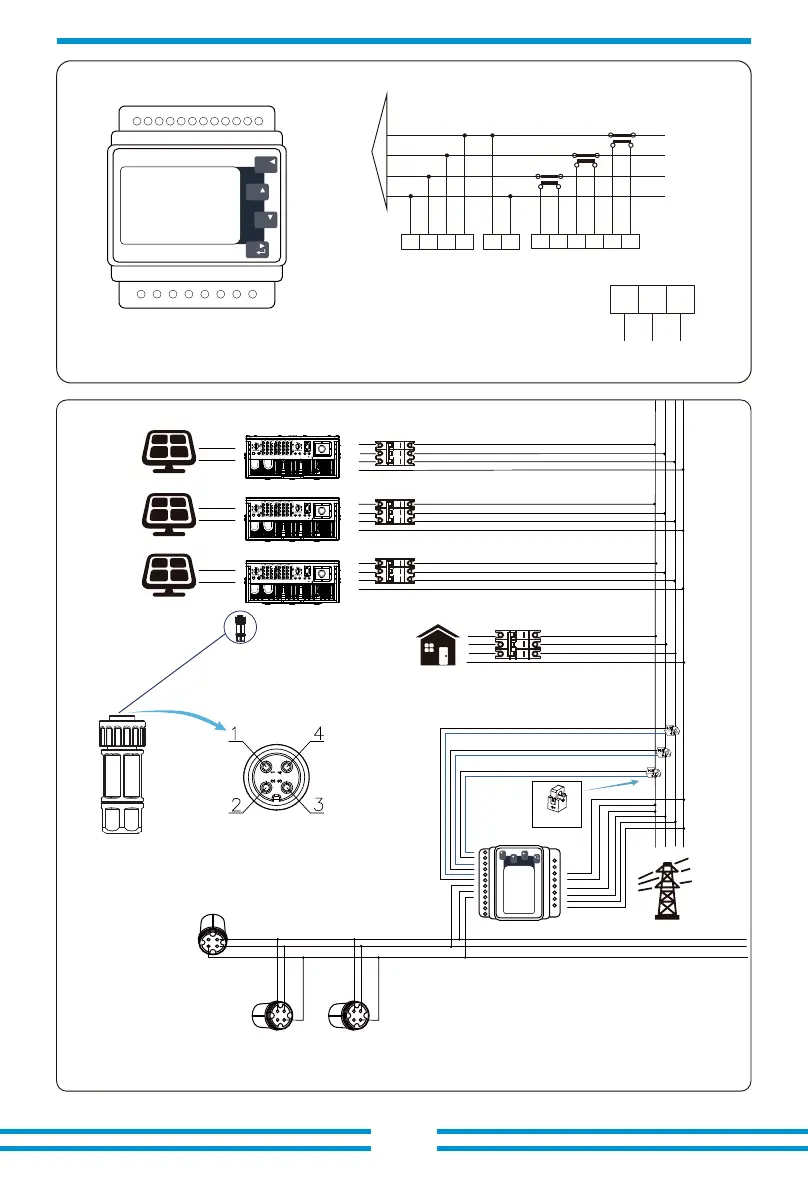 1
4
2
3