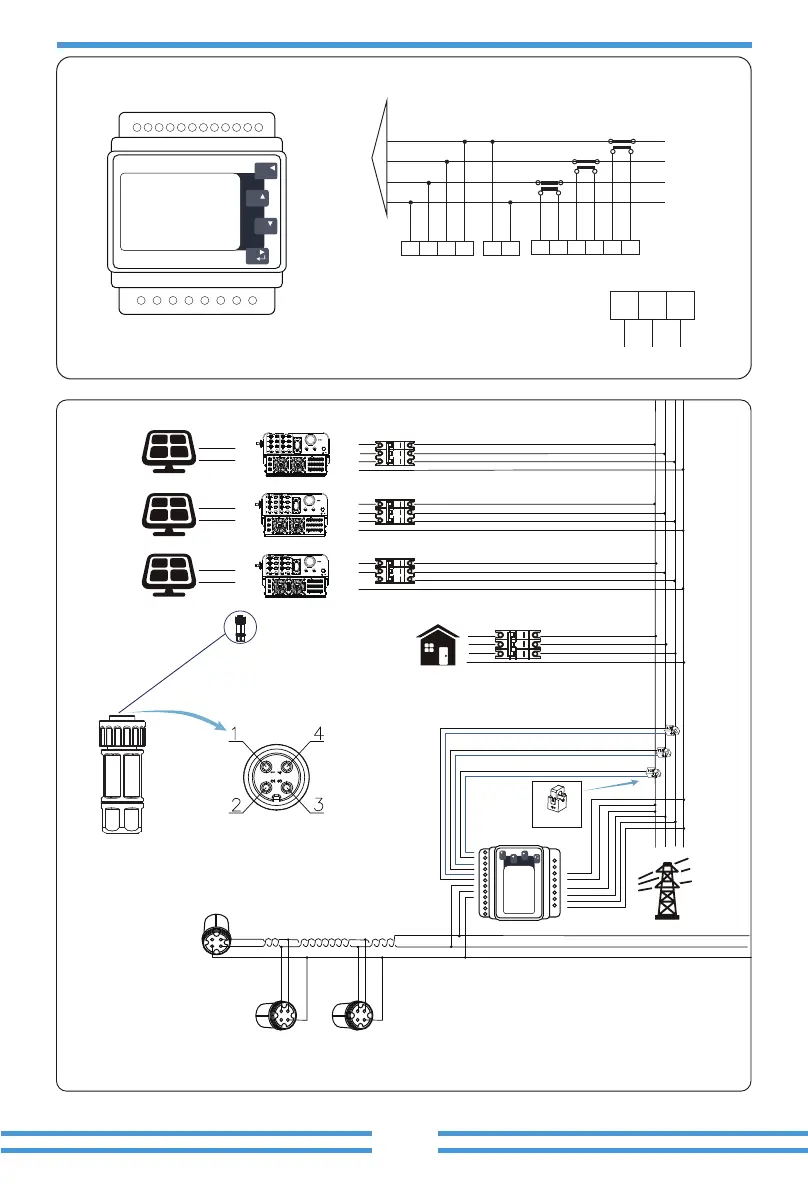 1

4

2

3