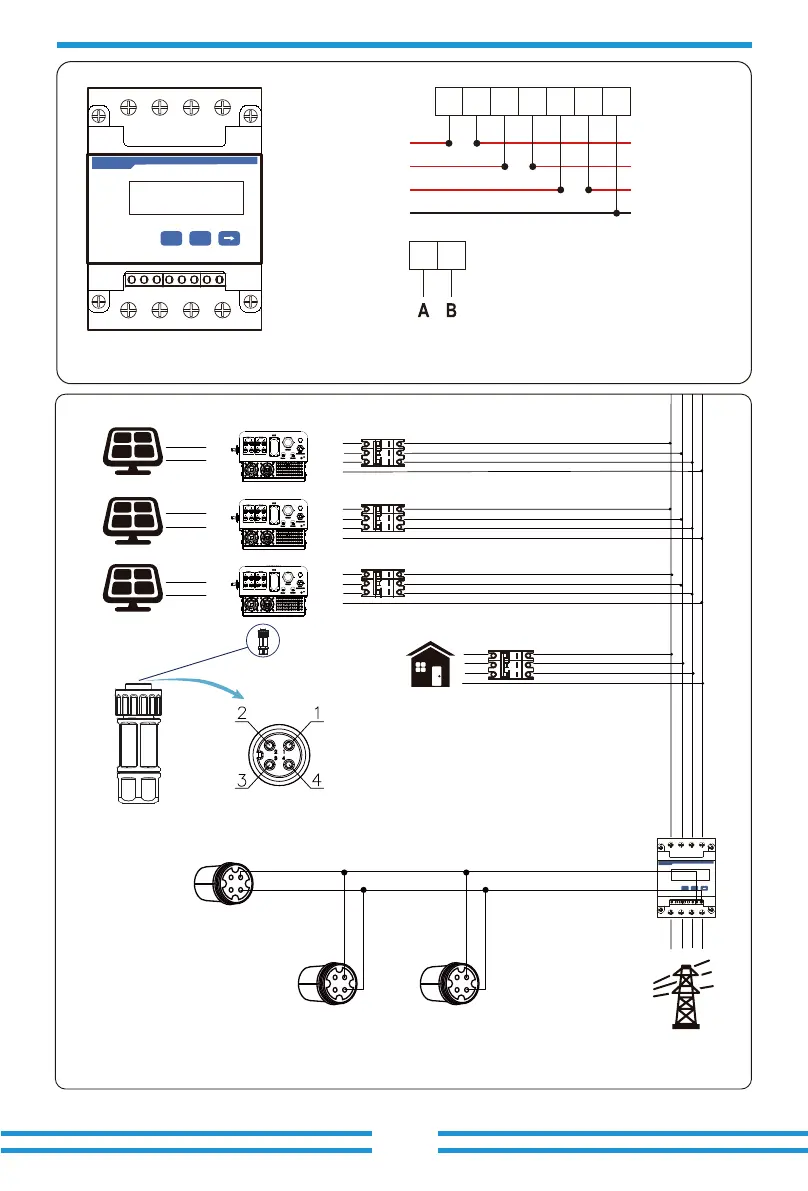 A B

2 1
3 4