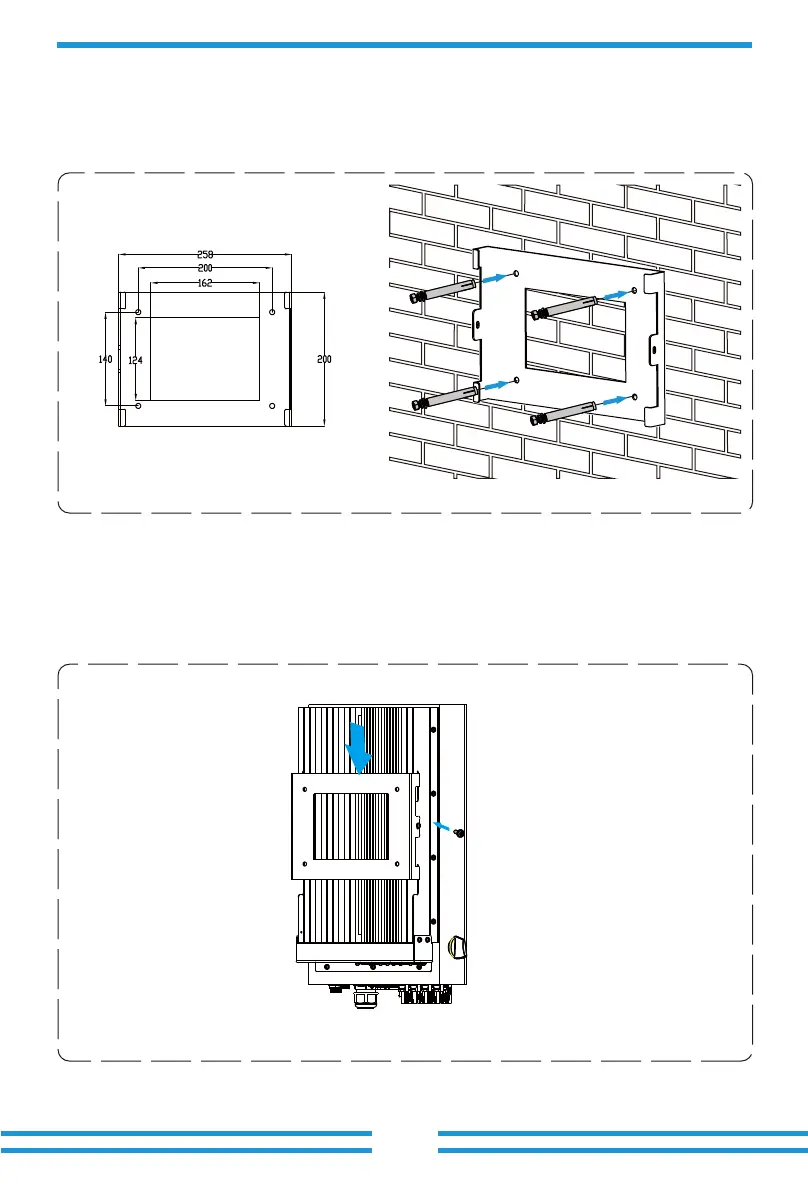 258
200
162
140
124
200