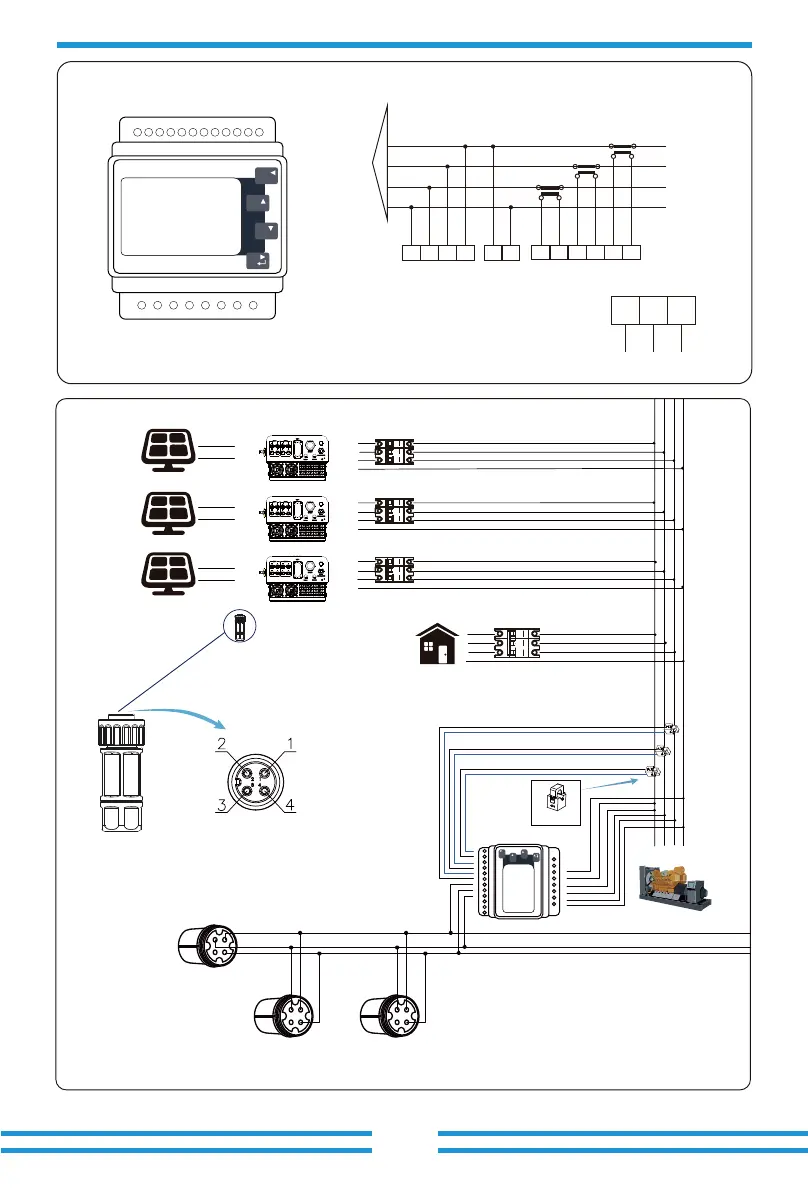 2
1
3
4