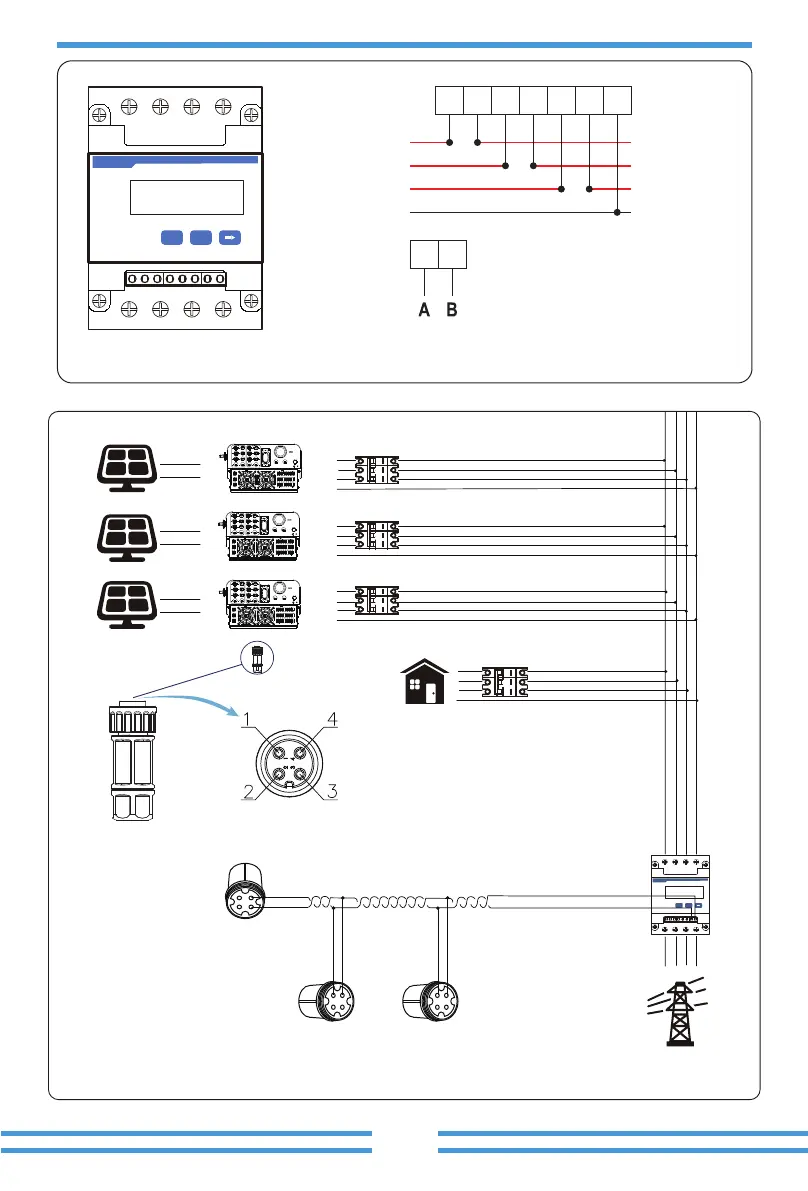 A B

1
4
2
3