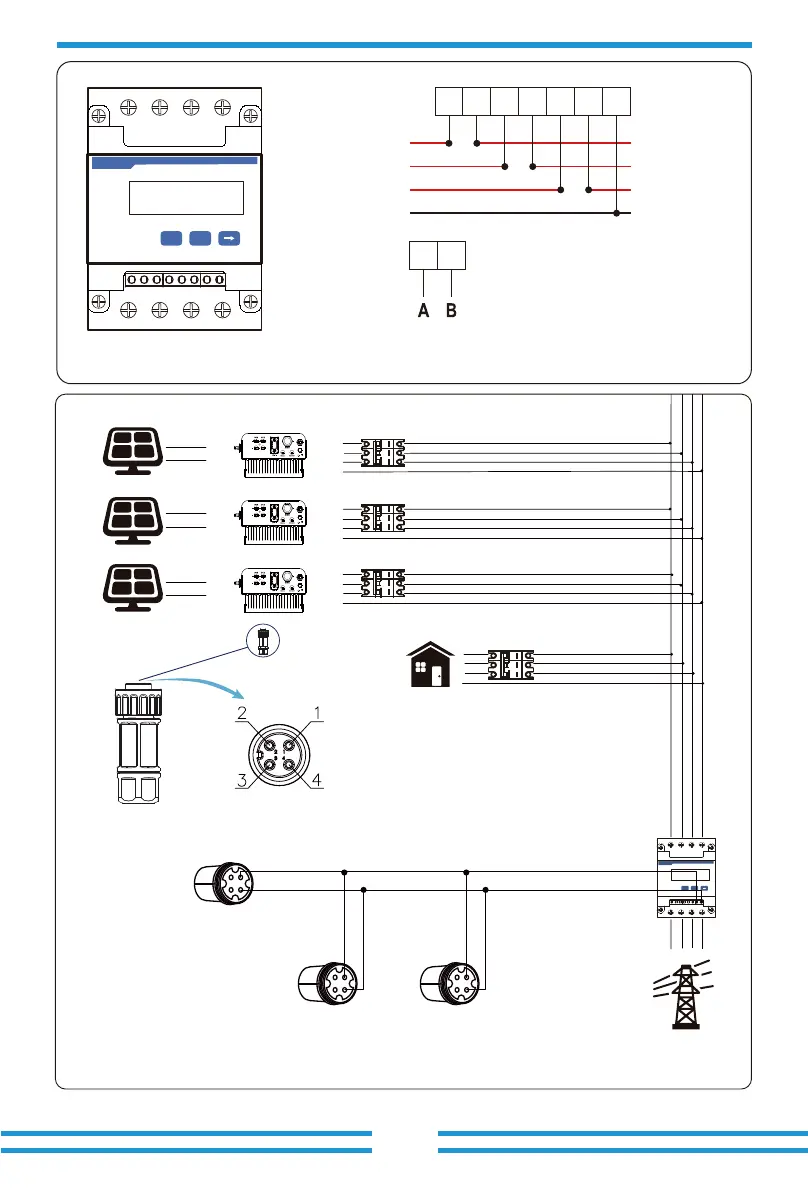 A B

2 1

3 4