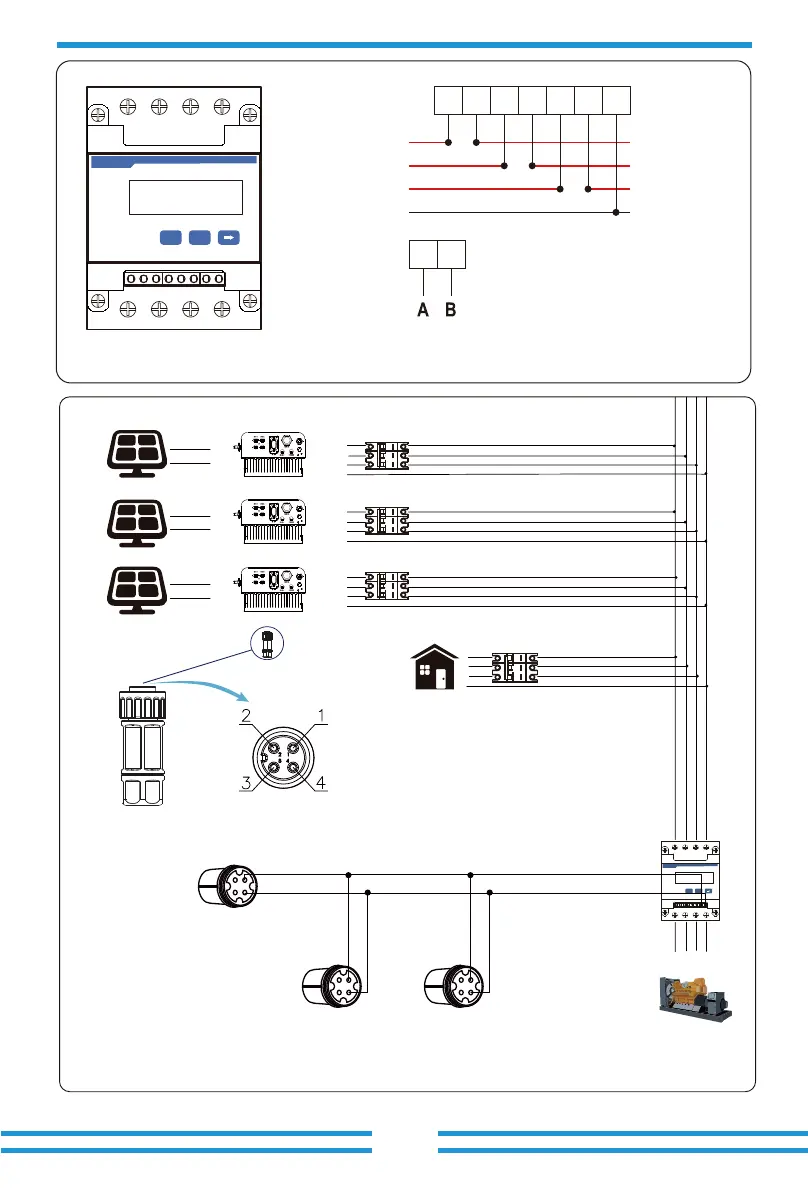 A B

2 1
3 4