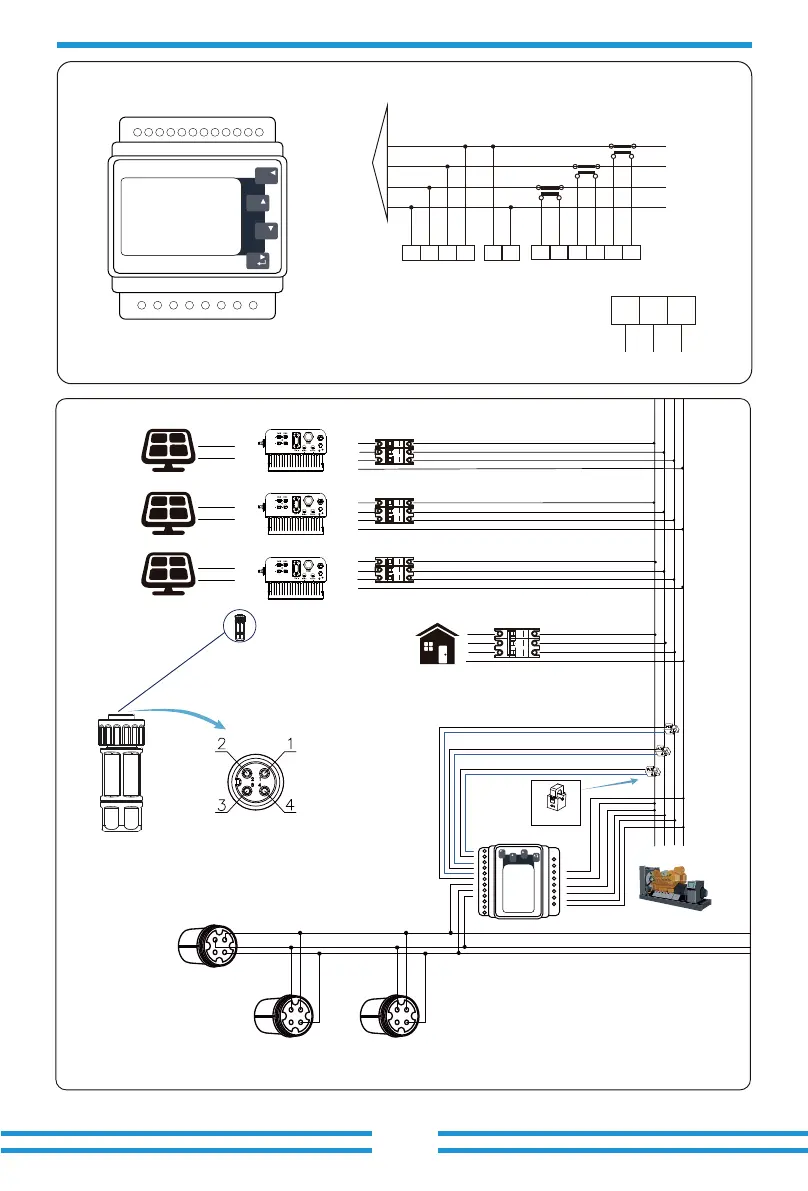 2
1
3
4