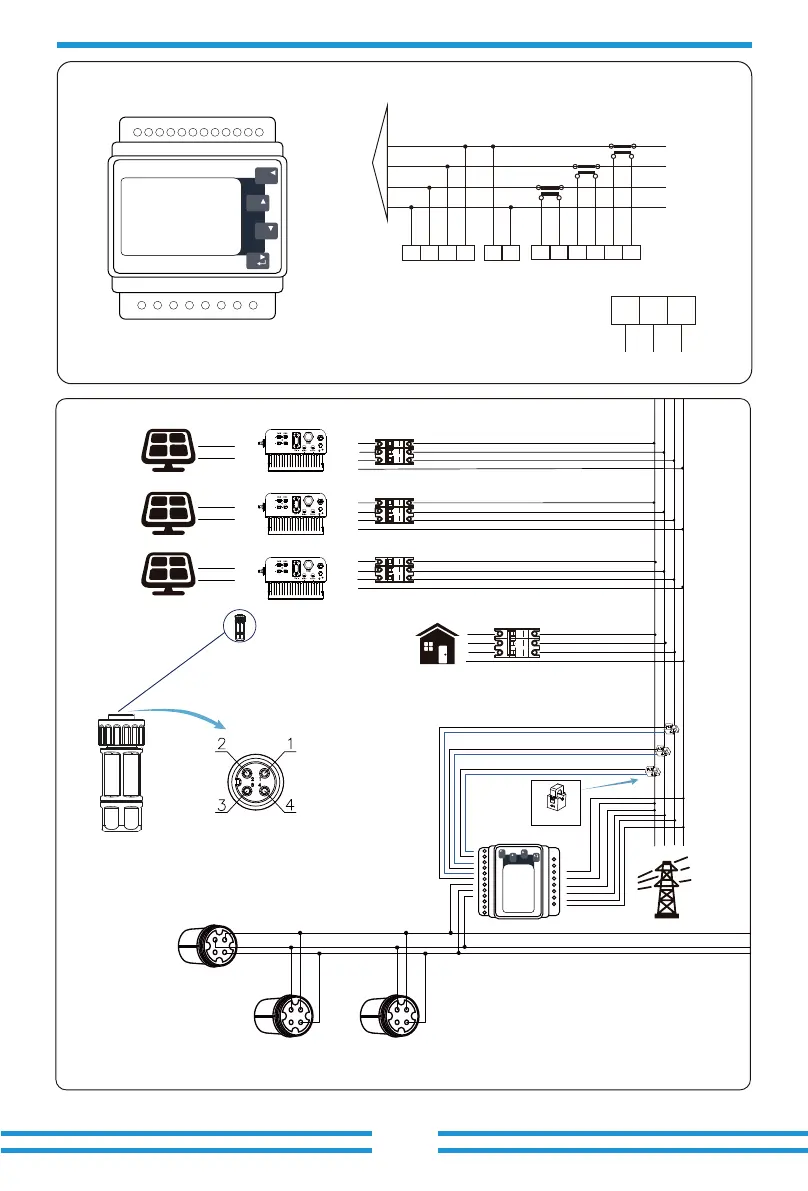 2
1
3
4