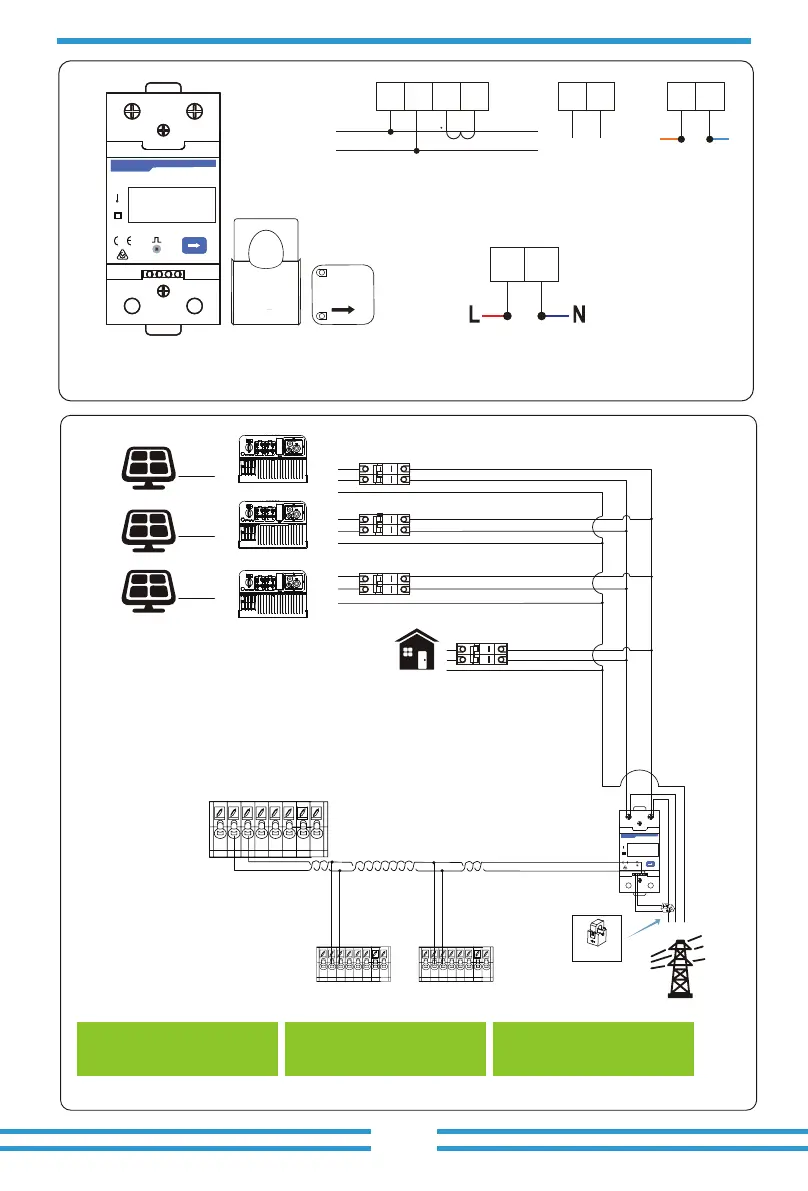 L

N