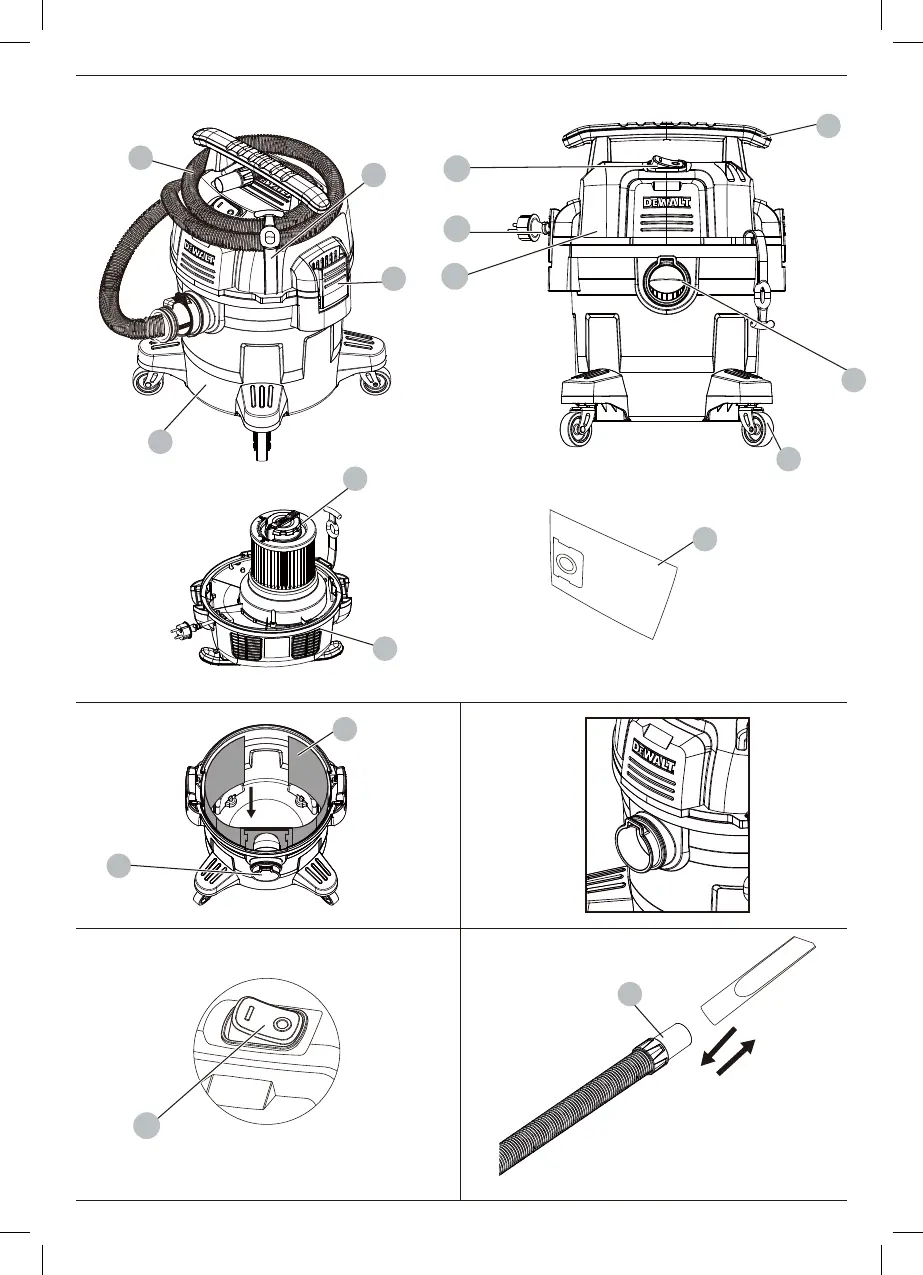 DEWALT

DEWALT

DEWALT