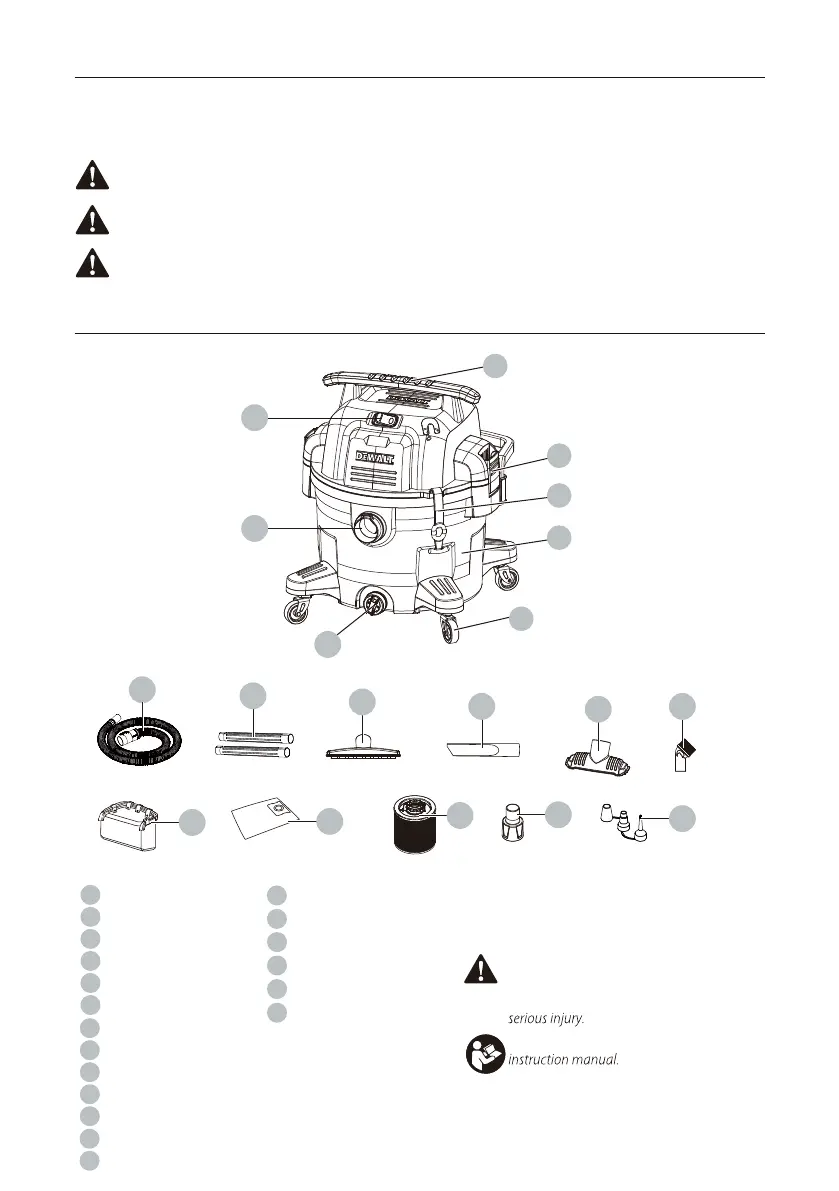 DEWALT

serious injury.

instruction manual.