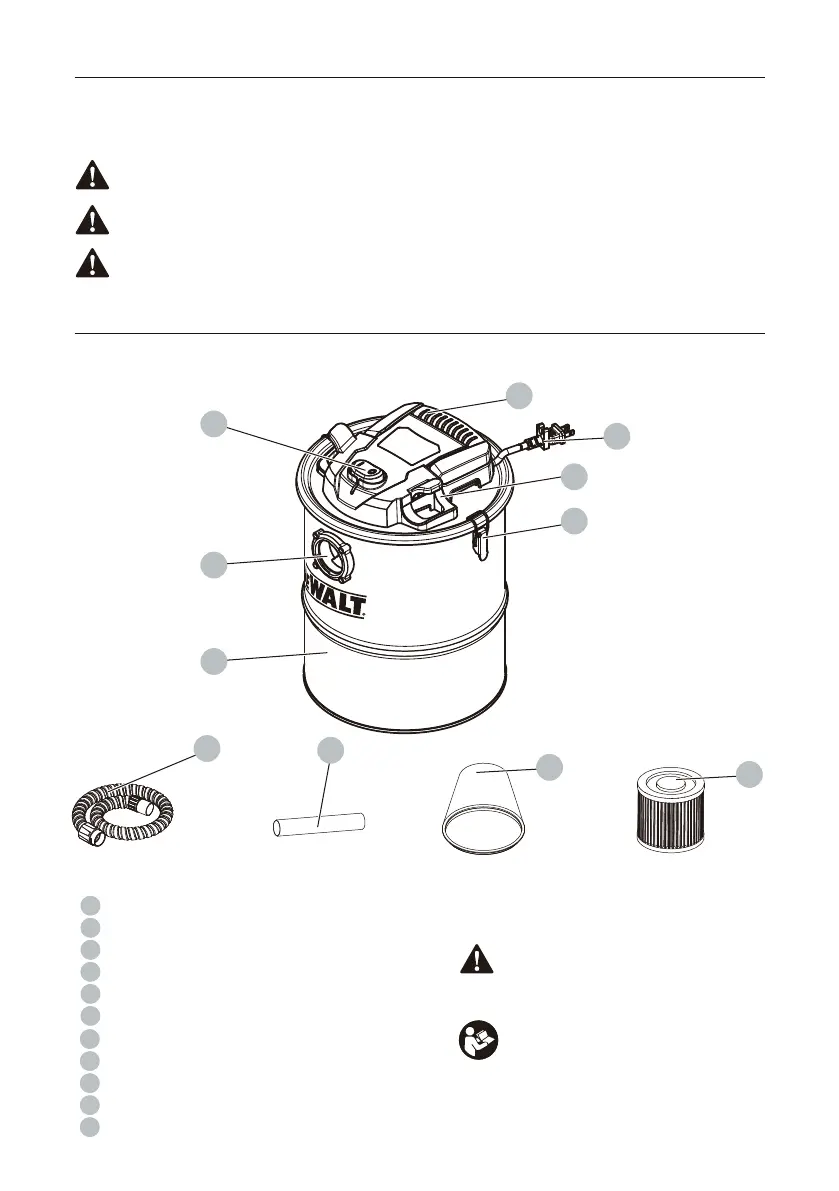 DEWALT