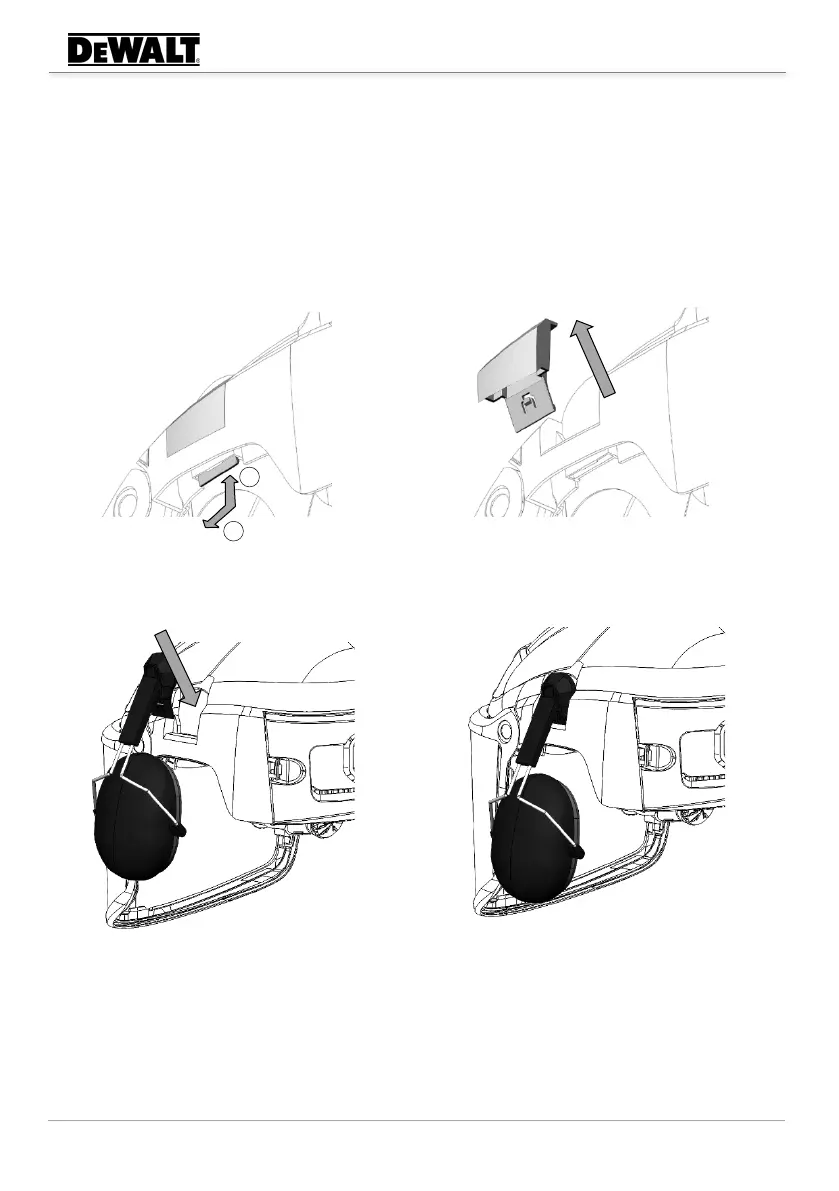 DEWALT