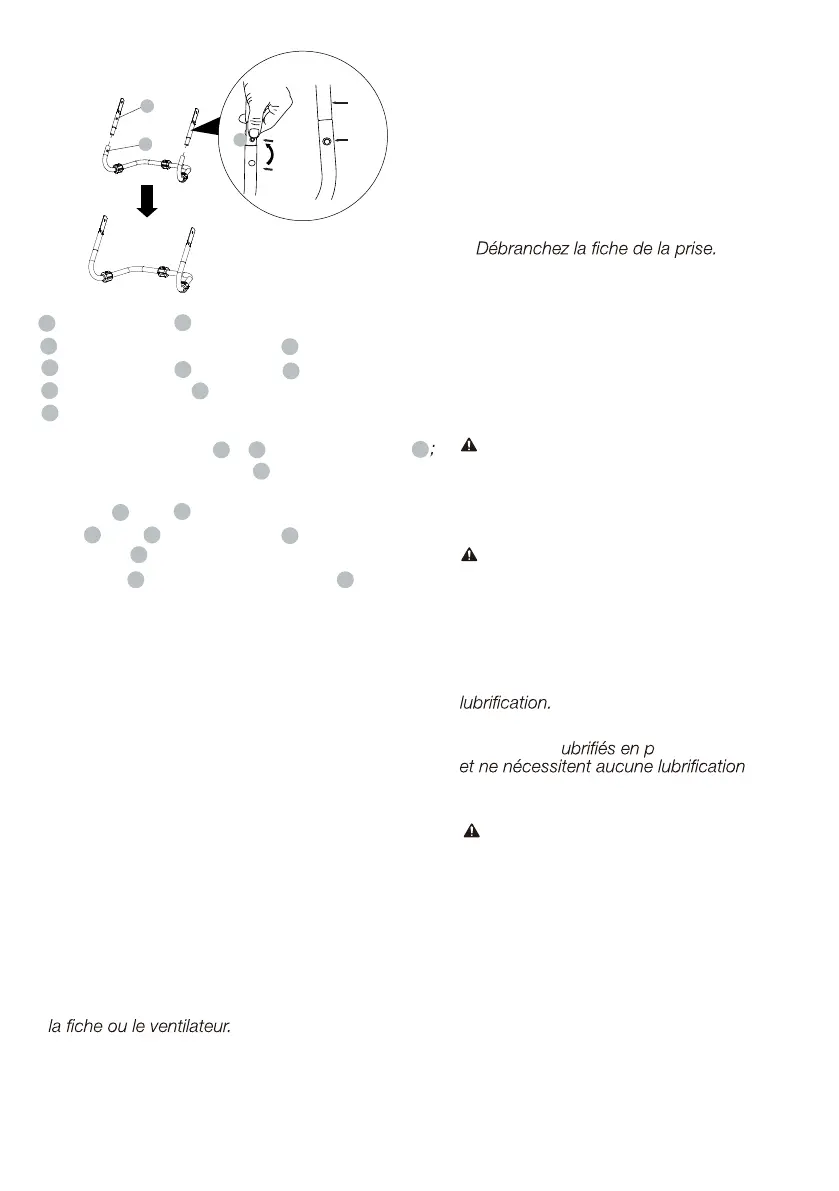 Débranchez la fiche de la prise.

;

lubrification.

ubrifiés en p
et ne nécessitent aucune lubrification

la fiche ou le ventilateur.