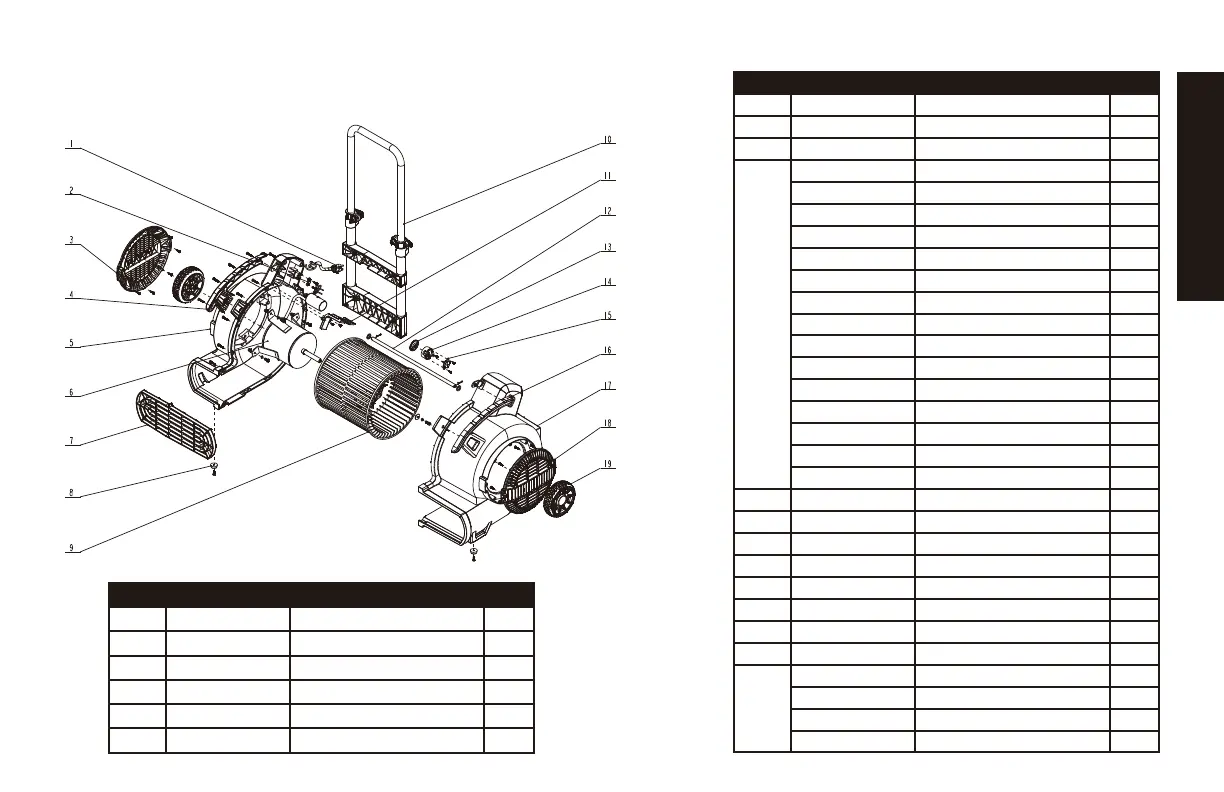 1
2
3
4
5
6
7
8
9
10
11
12
13
14
15
16
17
18
19