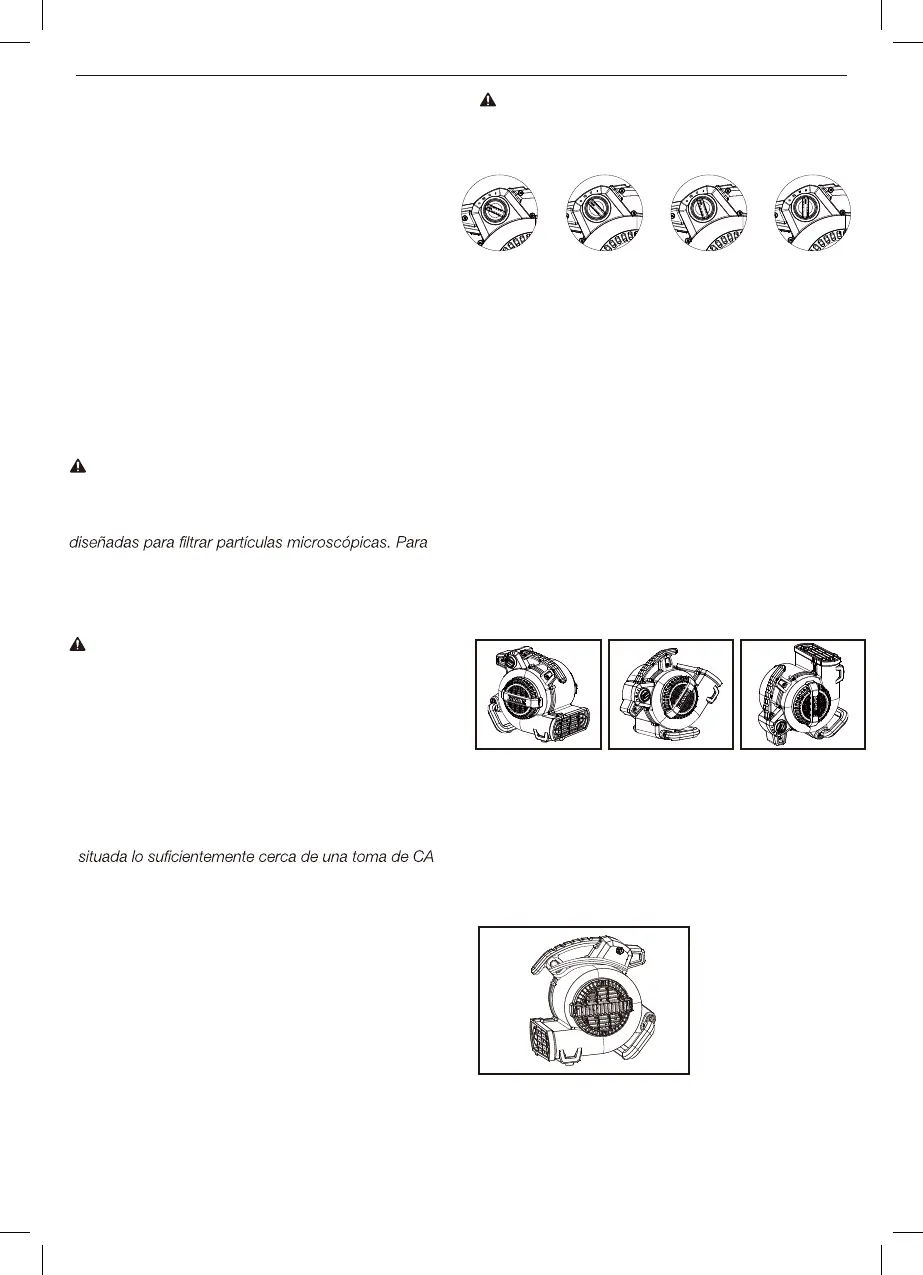 diseñadas para filtrar partículas microscópicas. Para

situada lo suficientemente cerca de una toma de CA