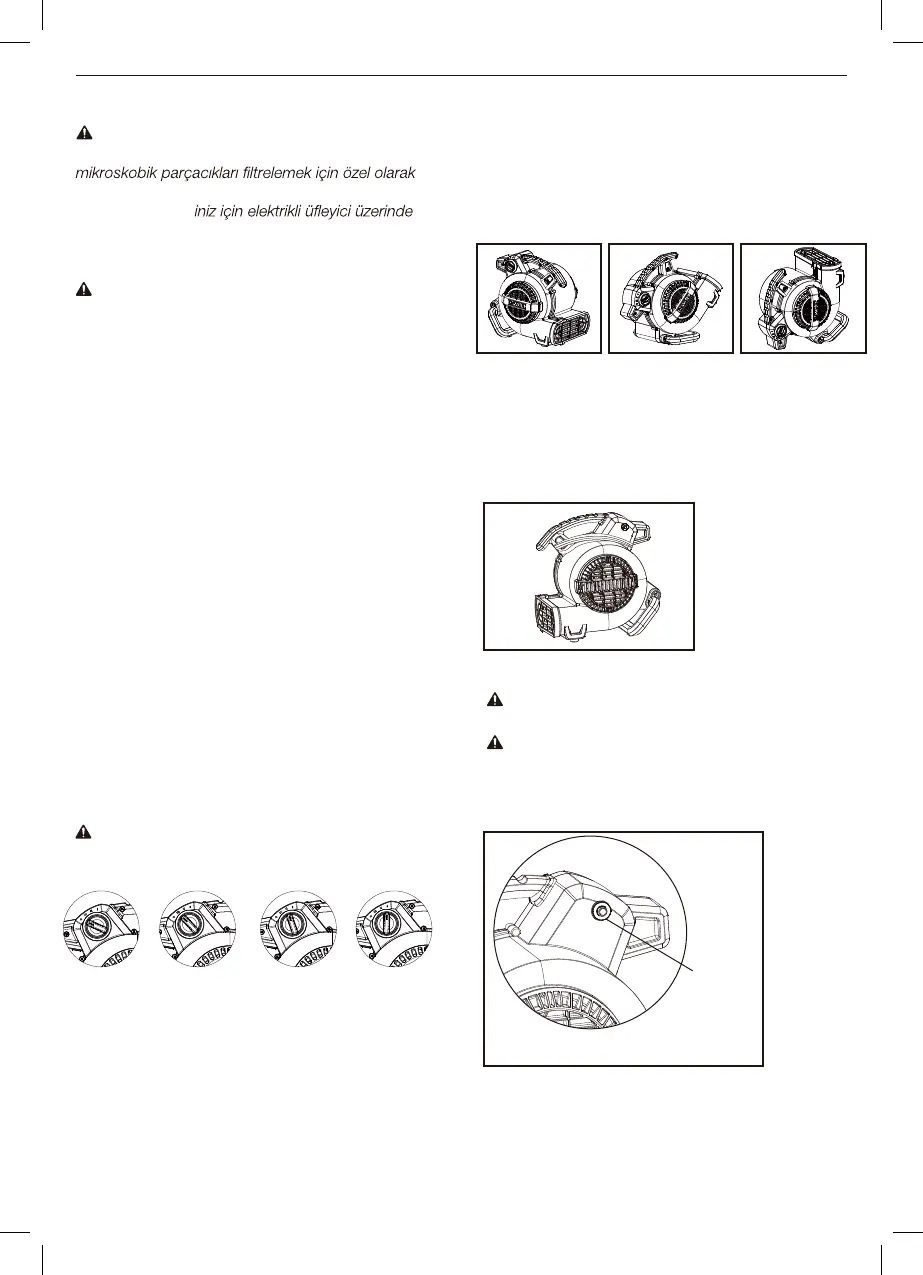 mikroskobik parçacıkları filtrelemek için özel olarak

iniz için elektrikli üfleyici üzerinde