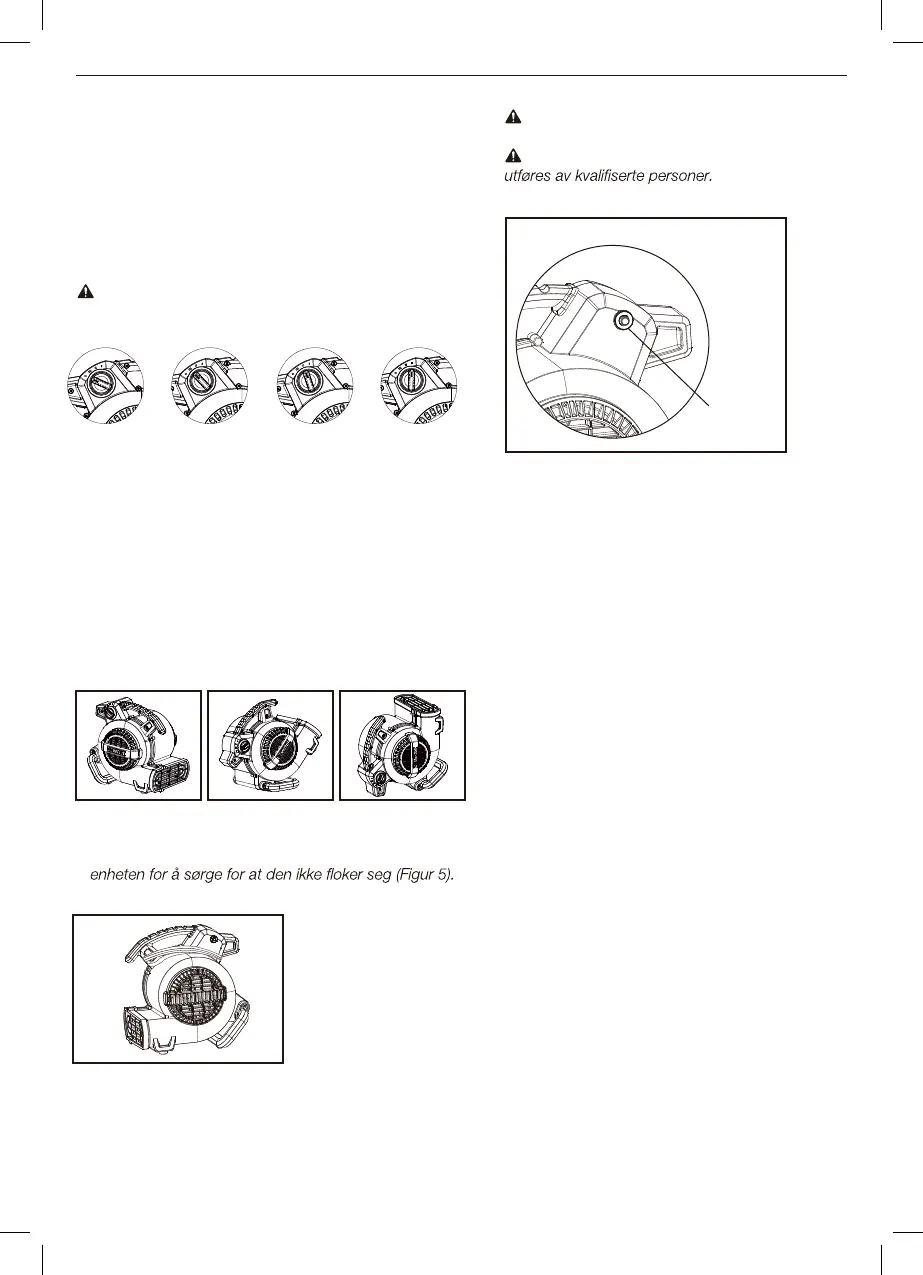 utføres av kvalifiserte personer.

enheten for å sørge for at den ikke floker seg (Figur 5).