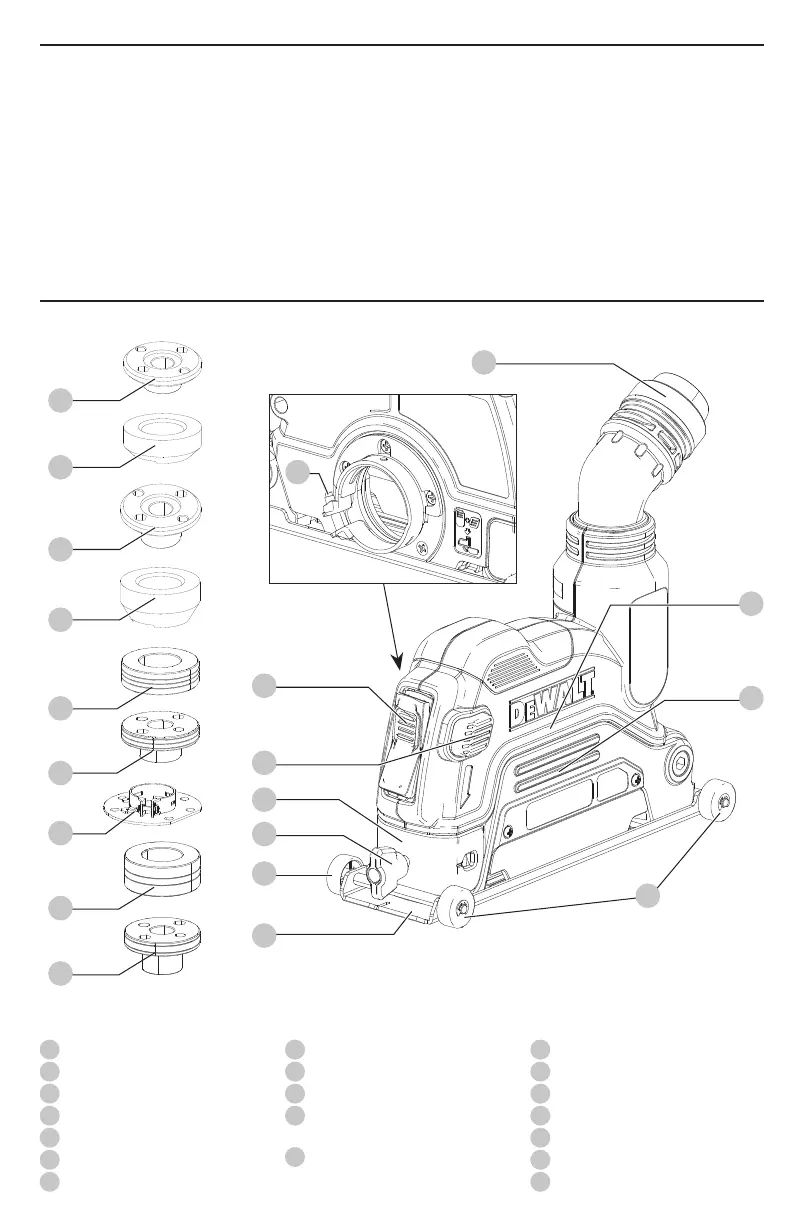 DEWALT