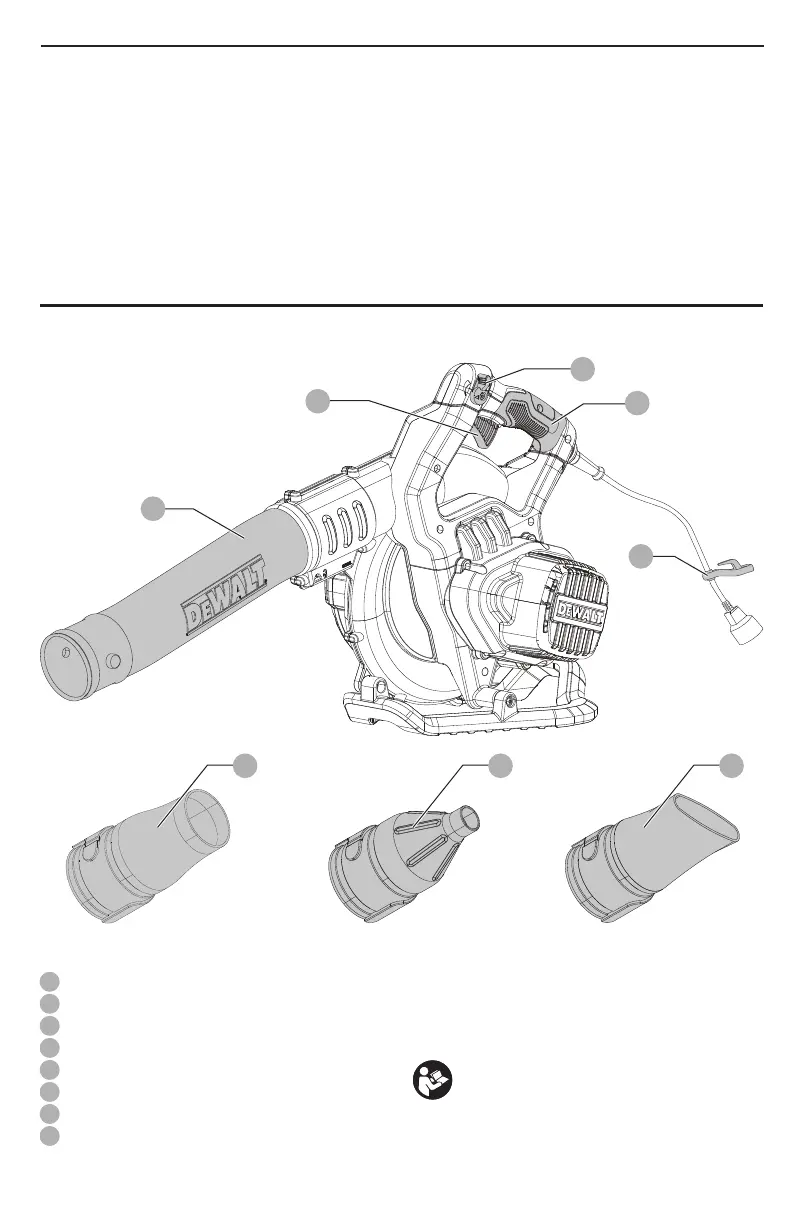 DEWALT

DEWALT