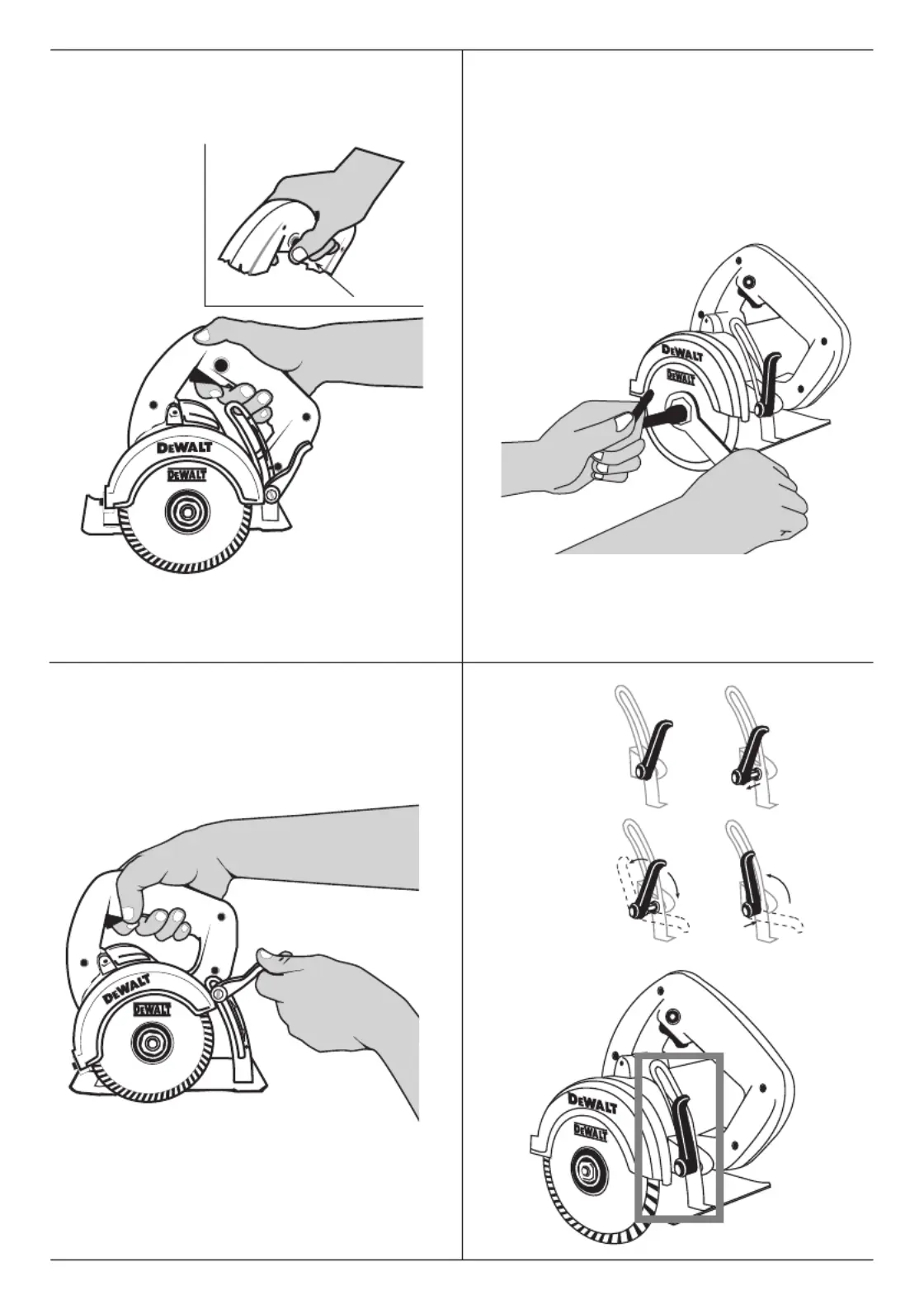 DEWALT
DEWALT

DEWALT
DEWALT

DEWALT
DEWALT

DEWALT
DEWALT