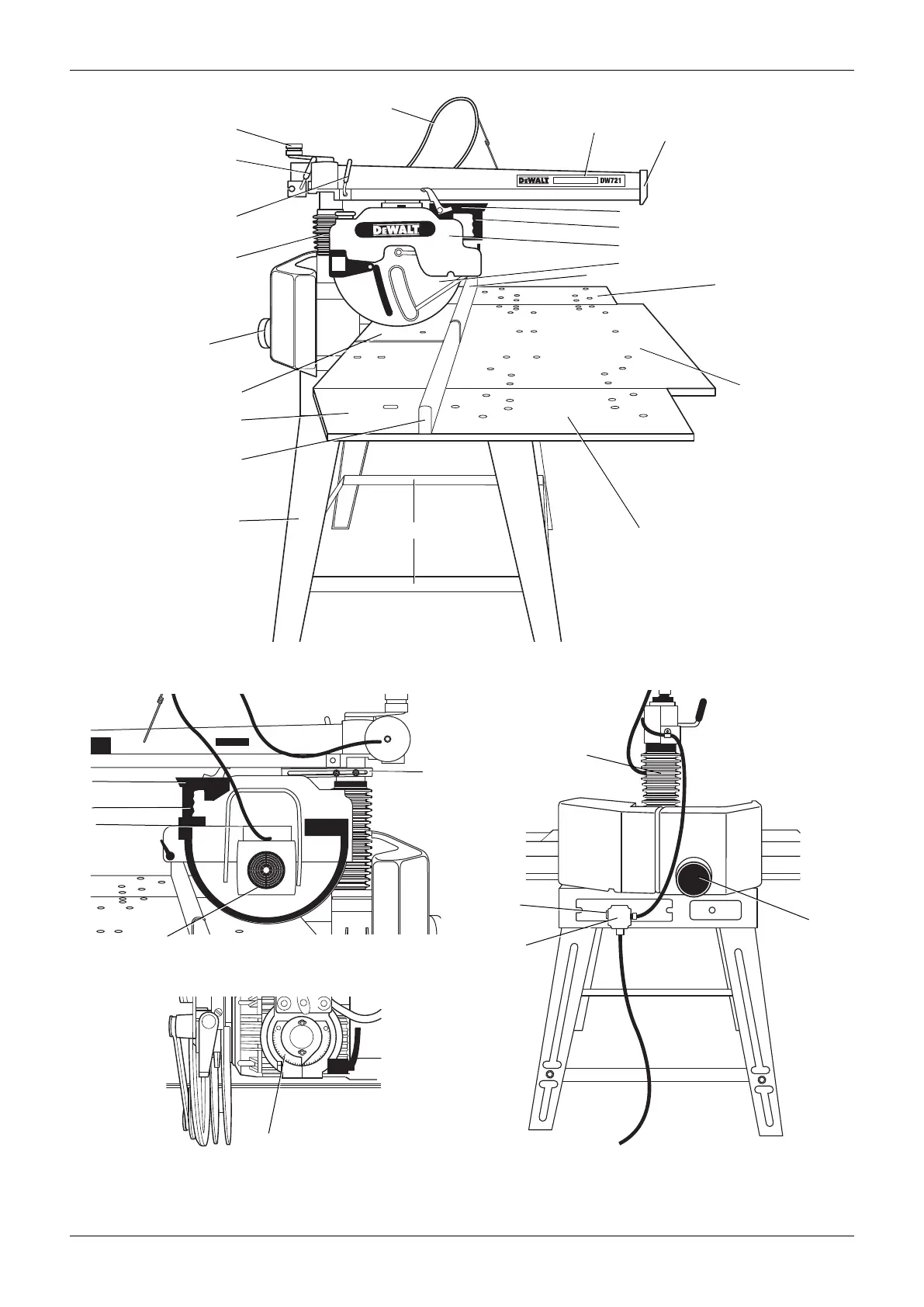 DEWALT
DW721
DEWALT