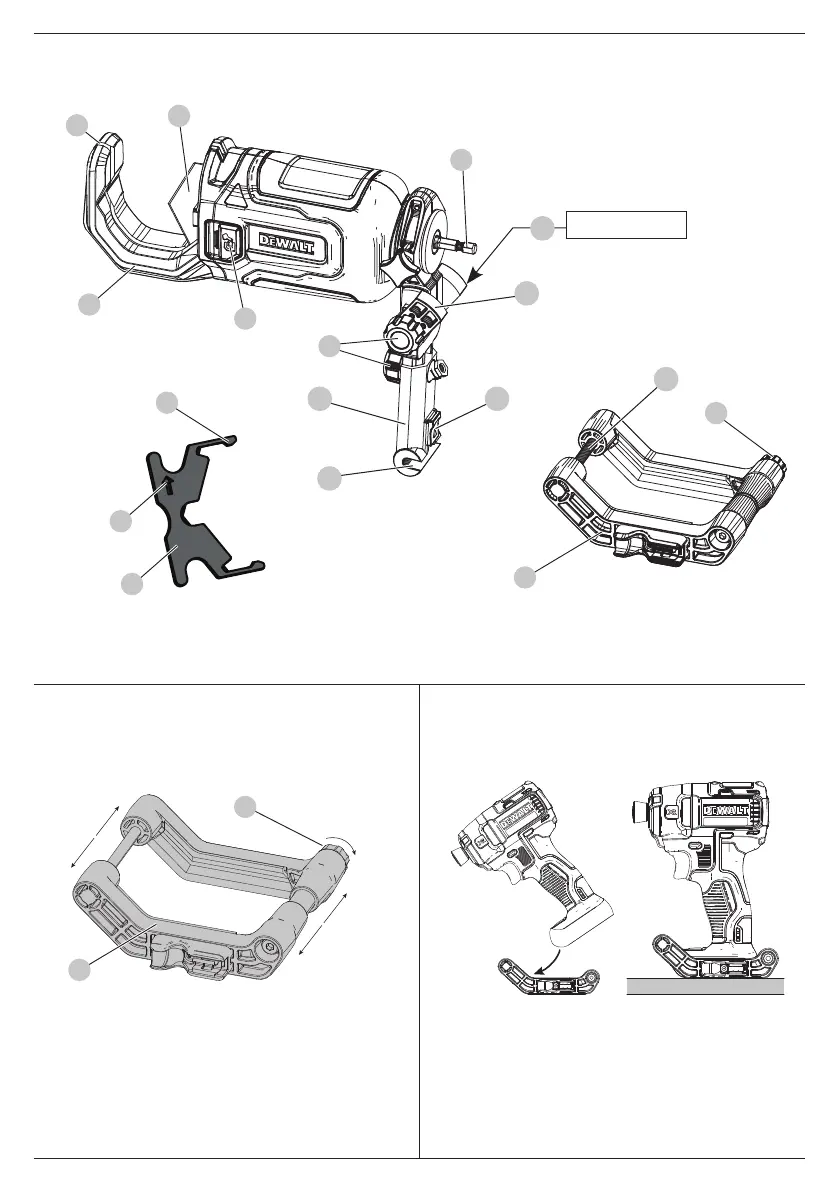 DEWALT

DEWALT

DEWALT