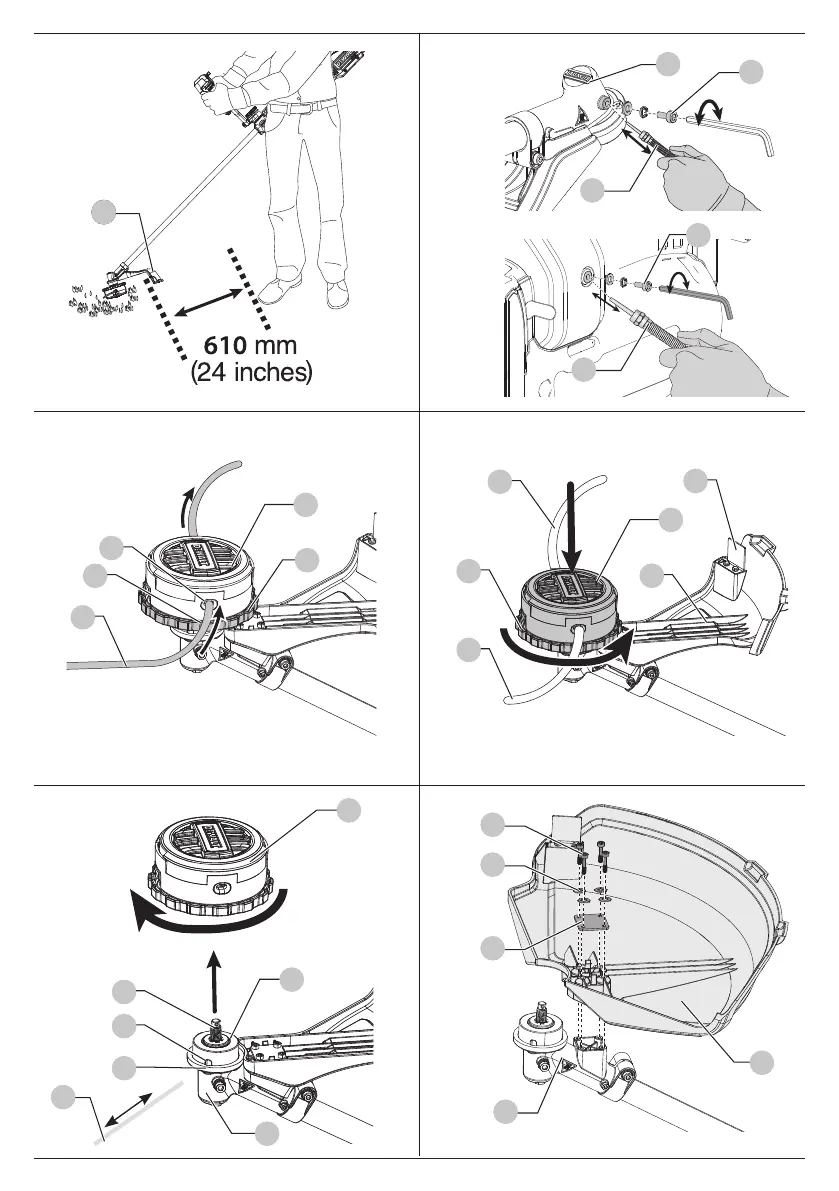 610 mm
(24 inches)