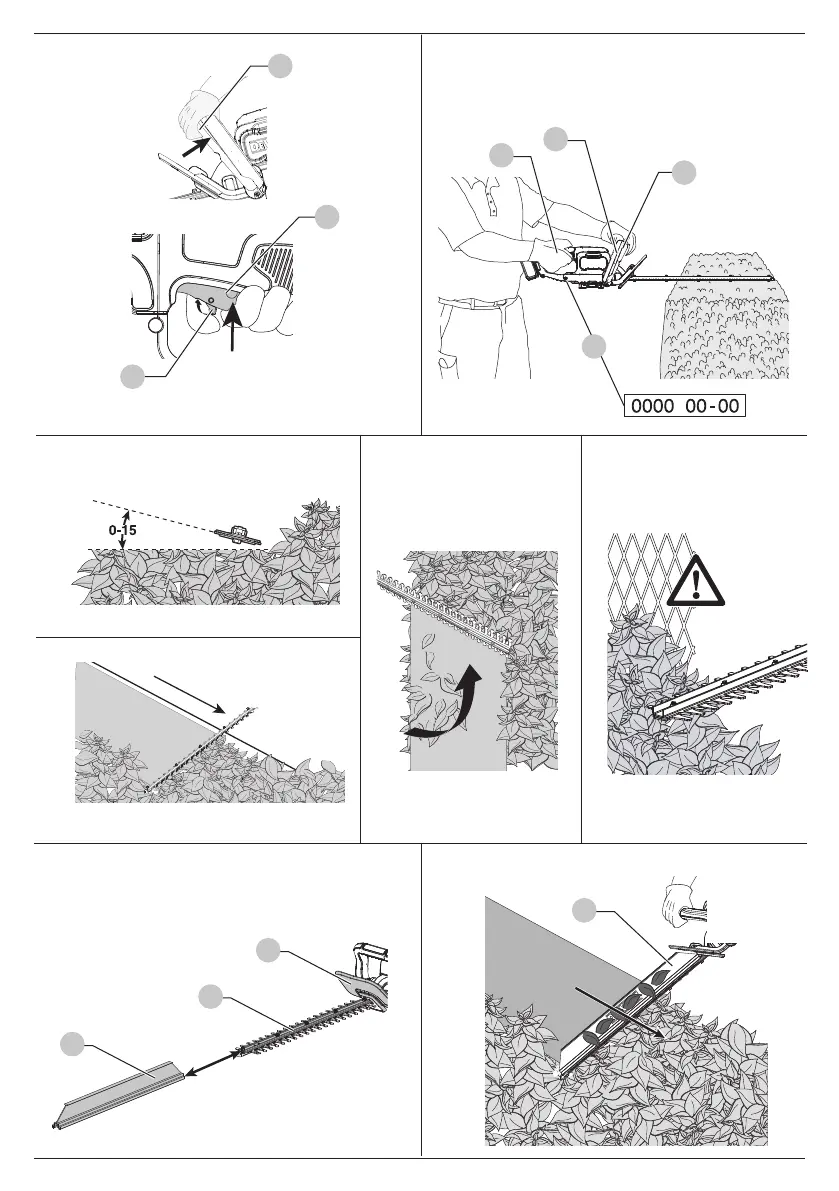 0000 00-00

0-15