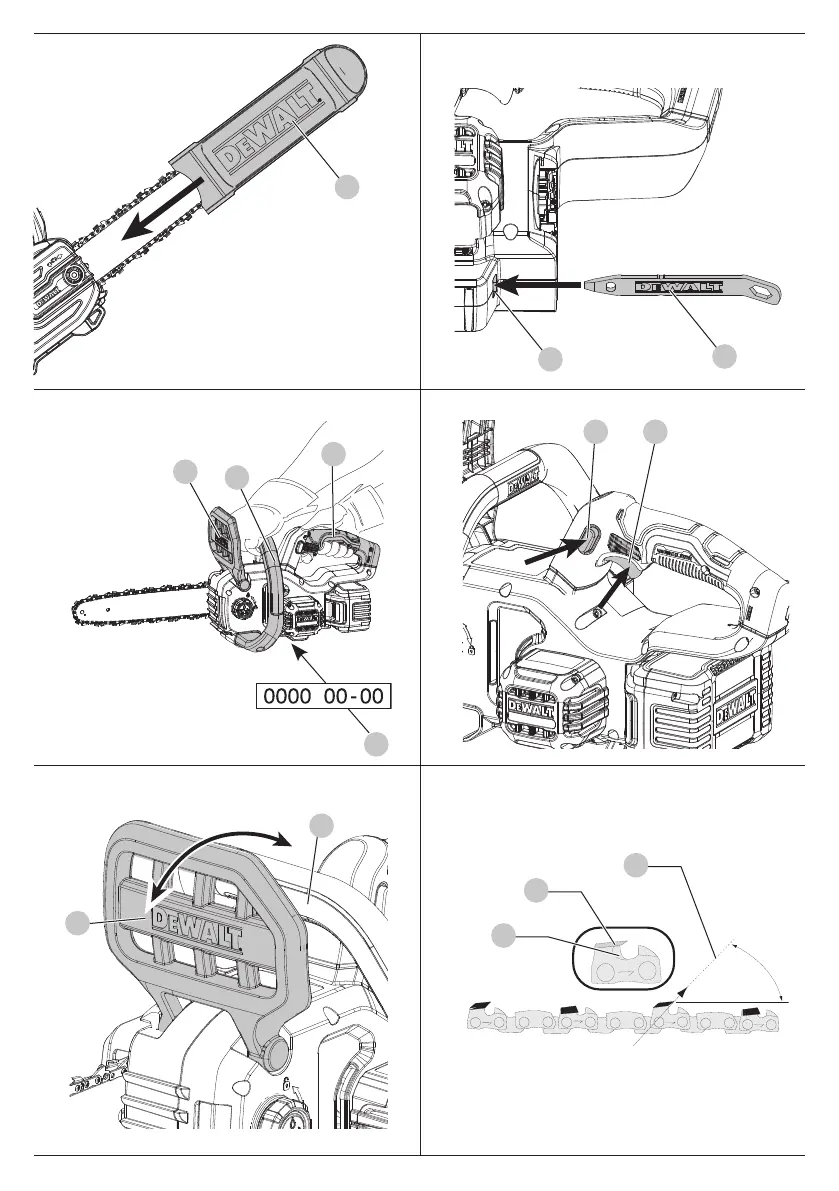 DEWALT

DEWALT

DEWALT

0000 00-00

DEWALT

DEWALT

DEWALT

DEWALT