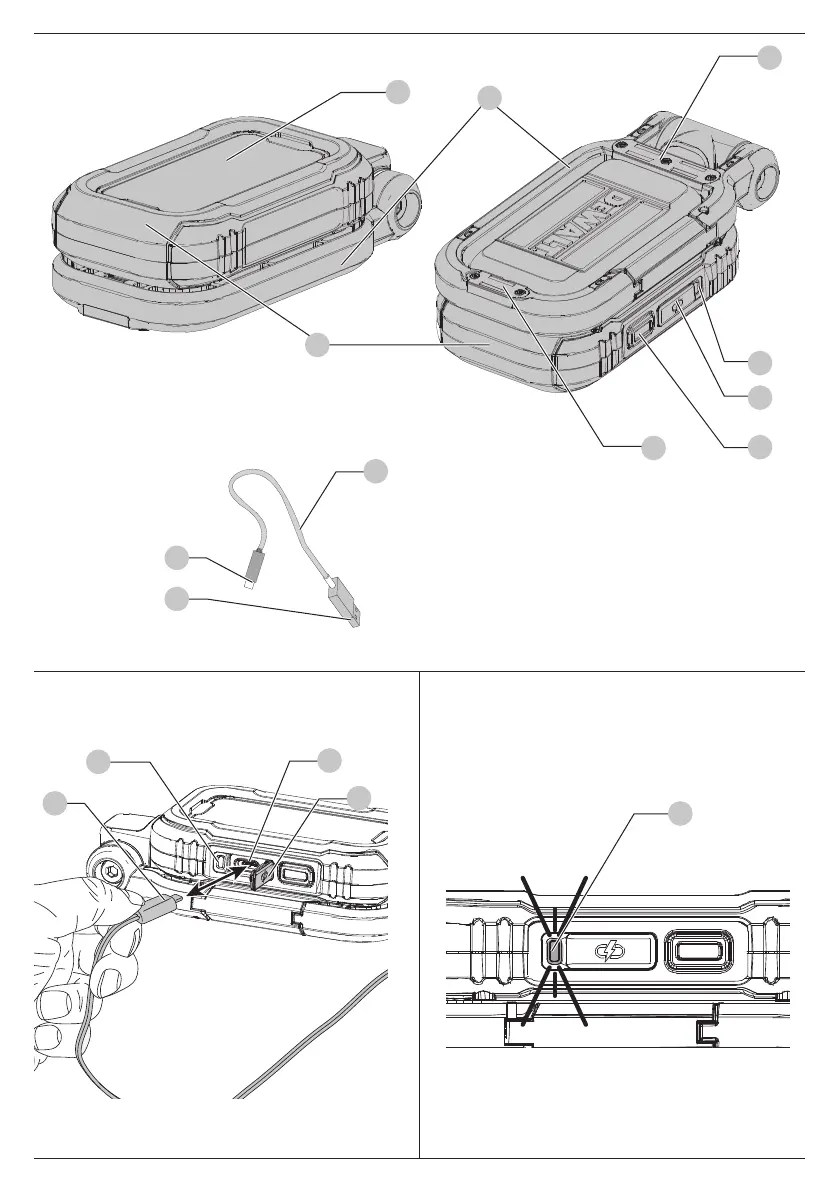 DEWALT