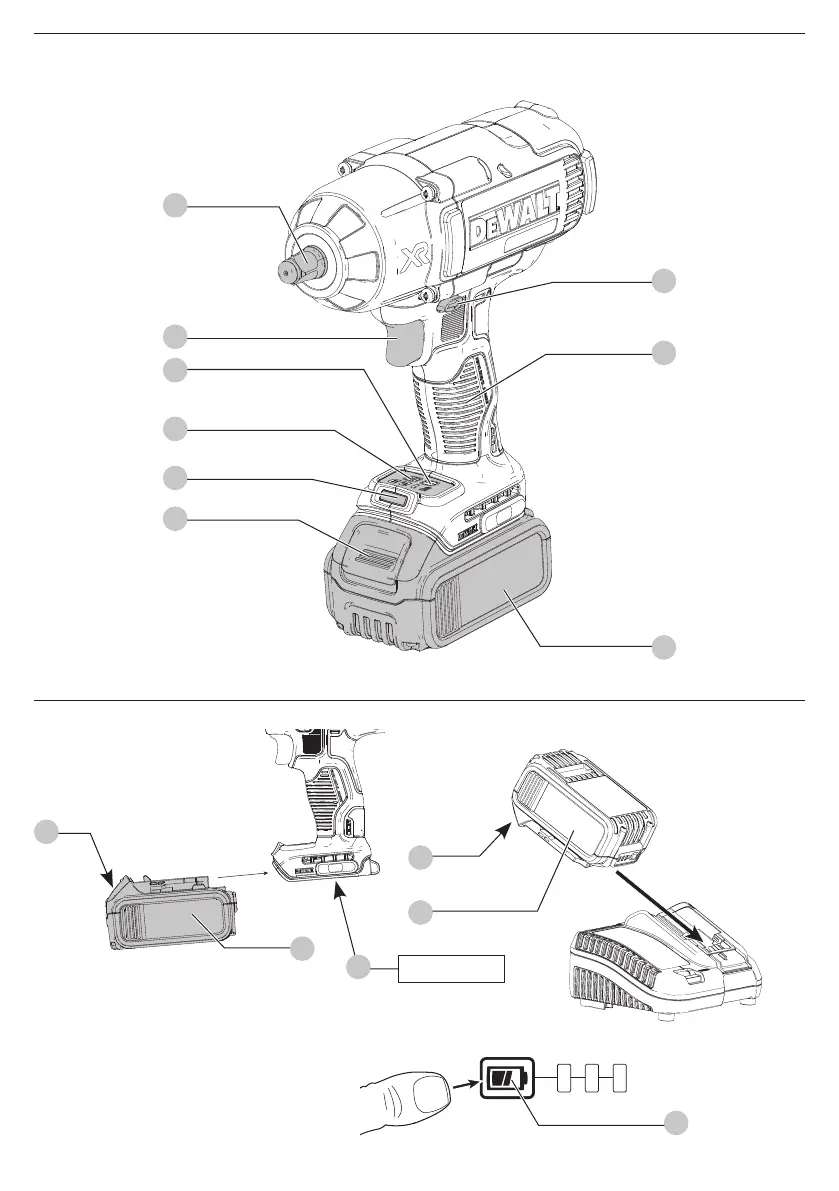 DEWALT
XR