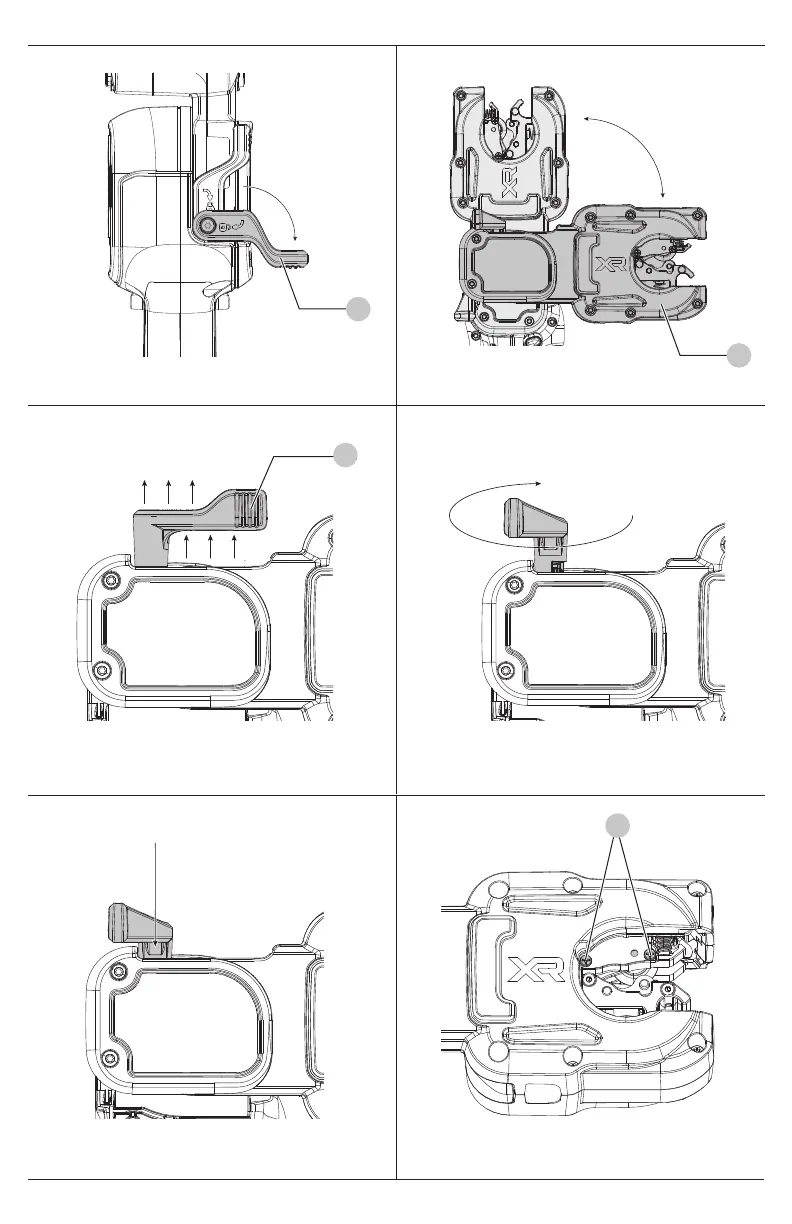 XR

XR

XR