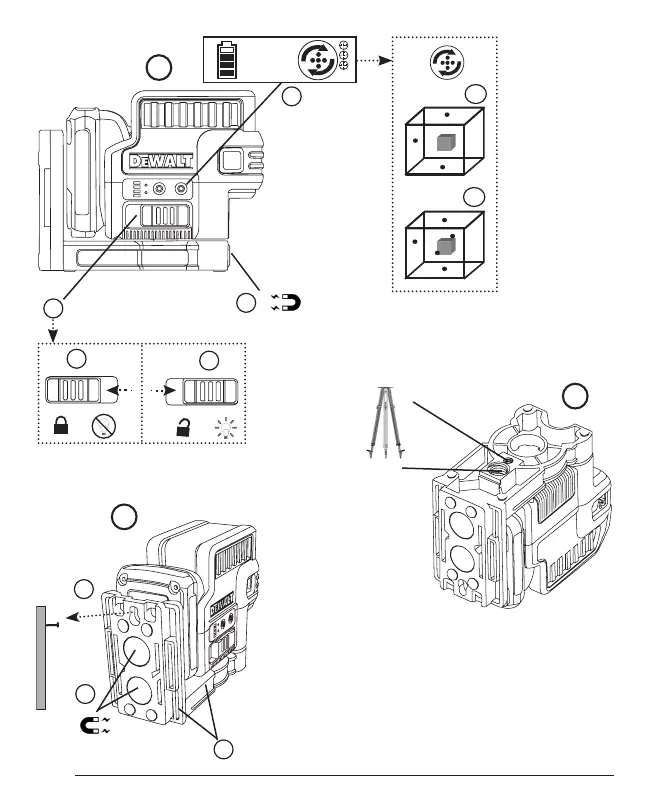 DEWALT

DEWALT