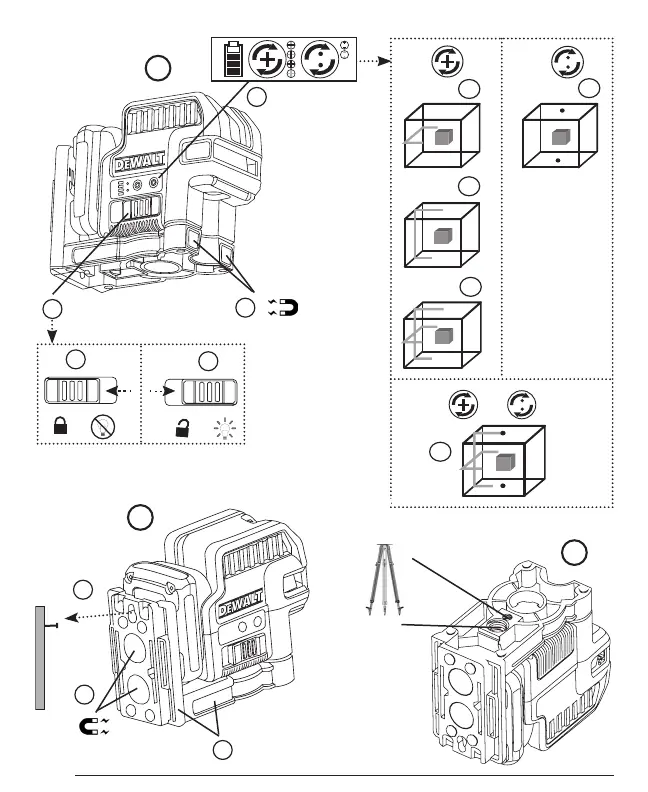 DEWALT

DEWALT