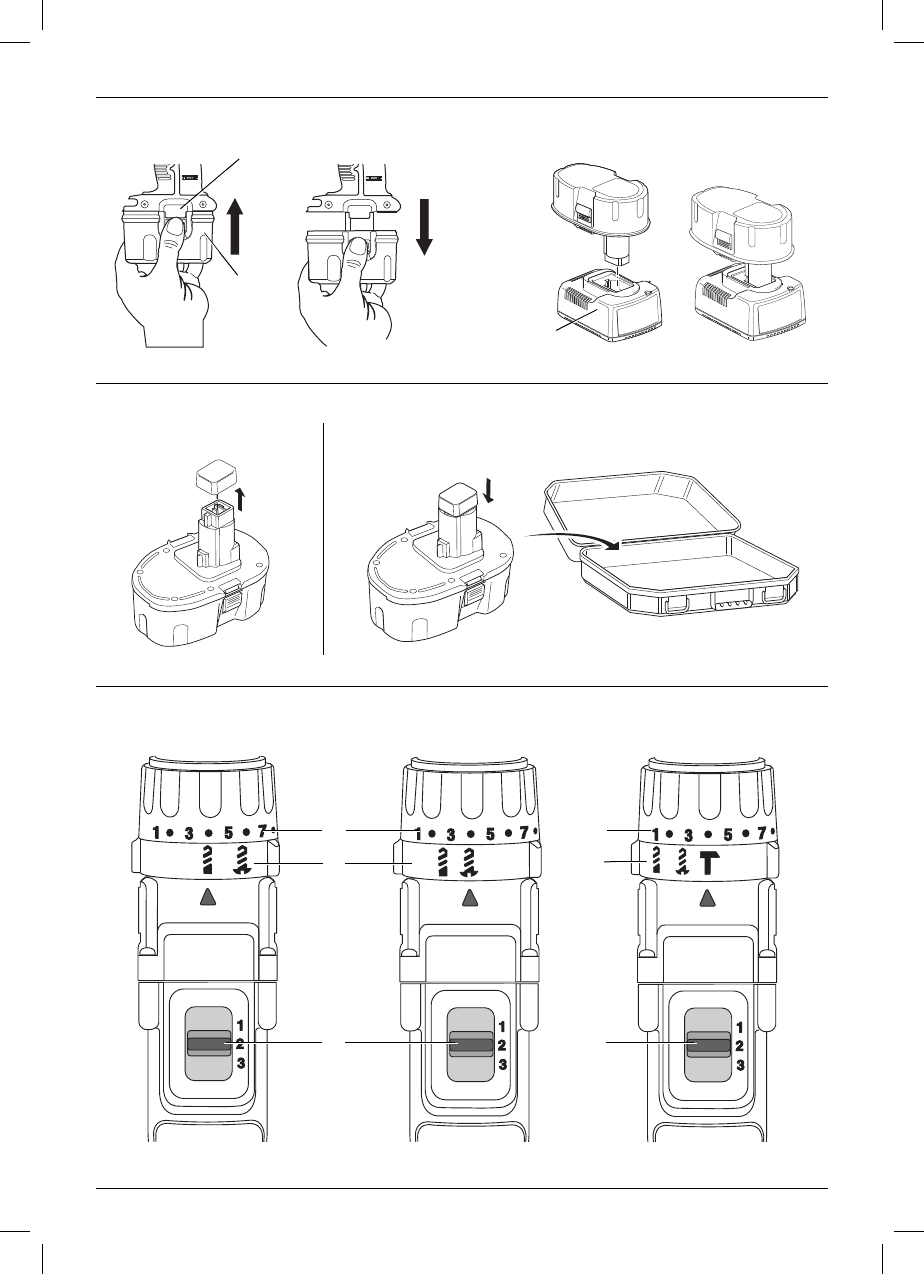 1 • 3 • 5 • 7 •
1
2
3

1 • 3 • 5 • 7 •
1
2
3

1 • 3 • 5 • 7 •
1
2
3