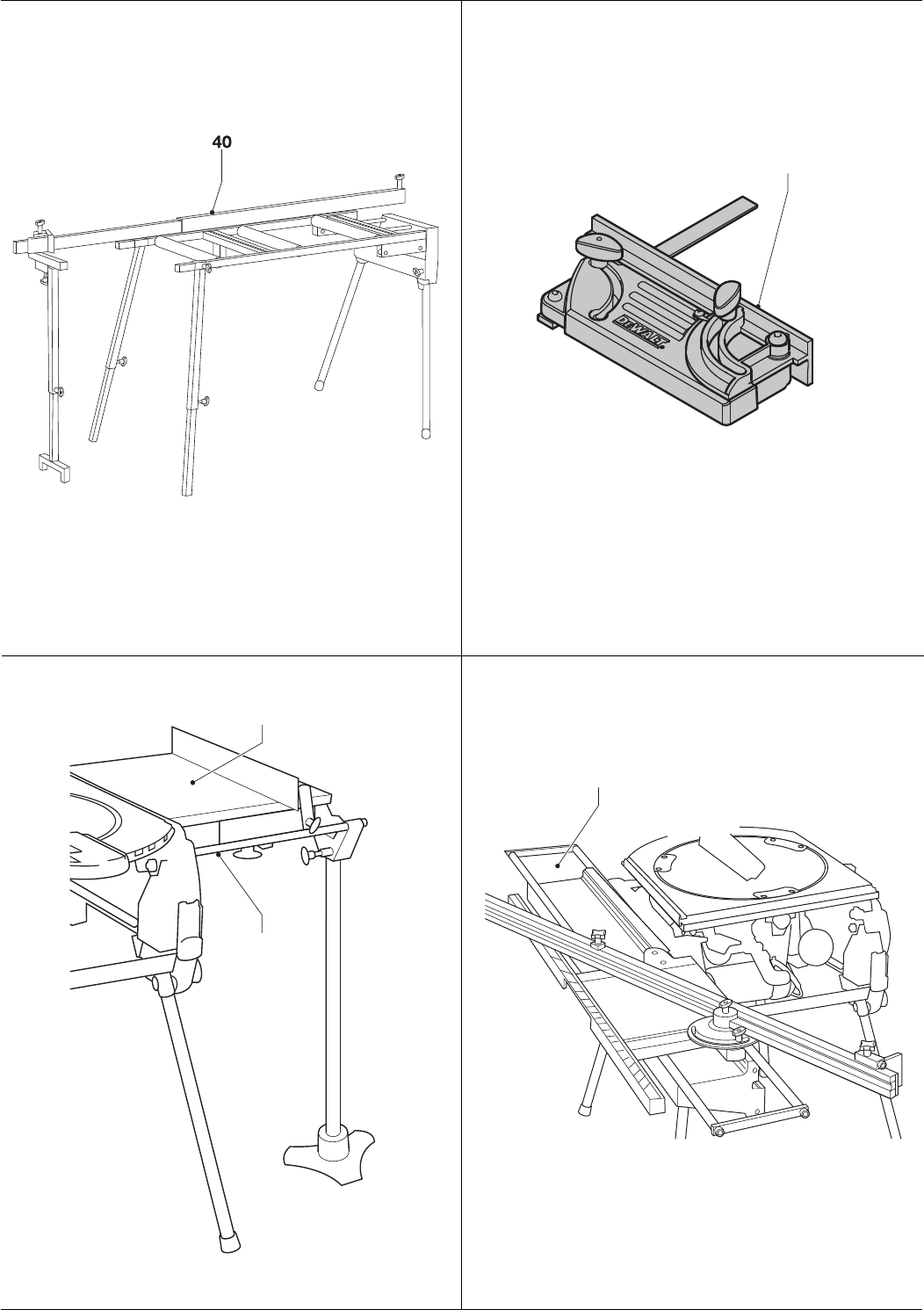 40

DEWALT