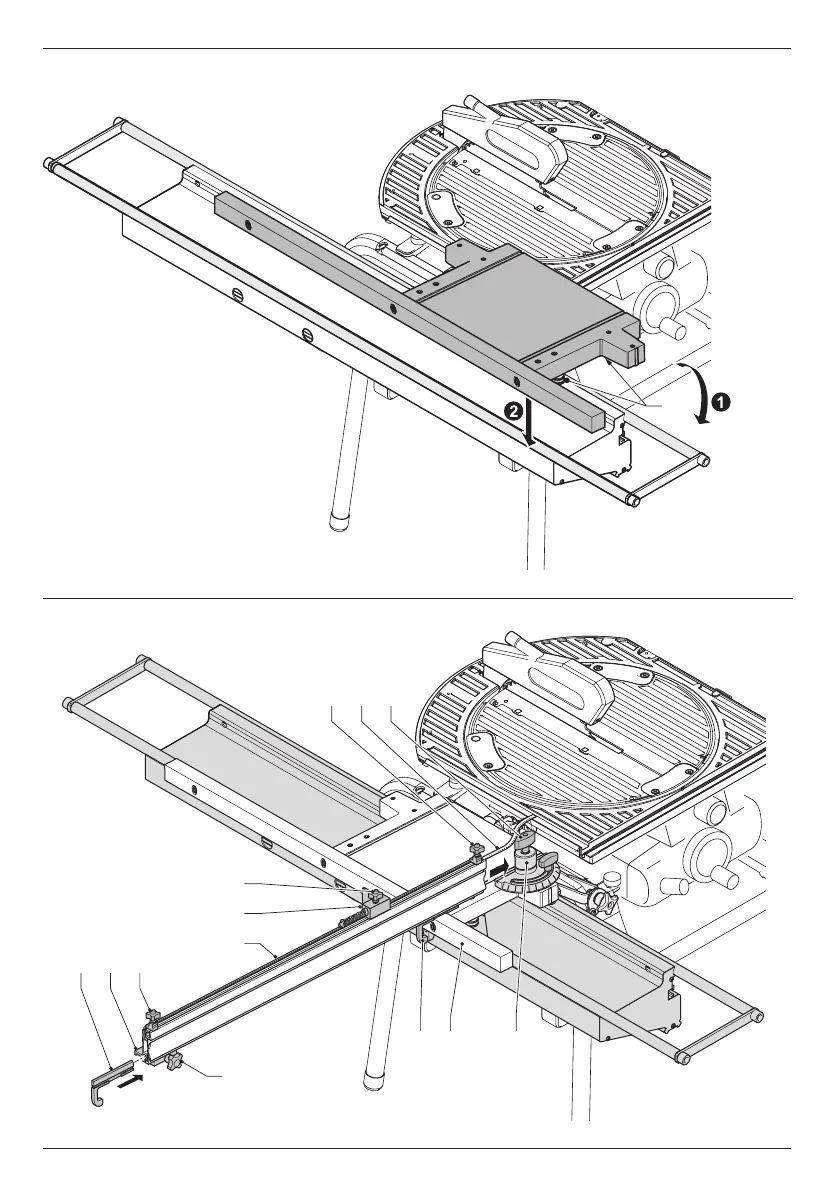 1

2