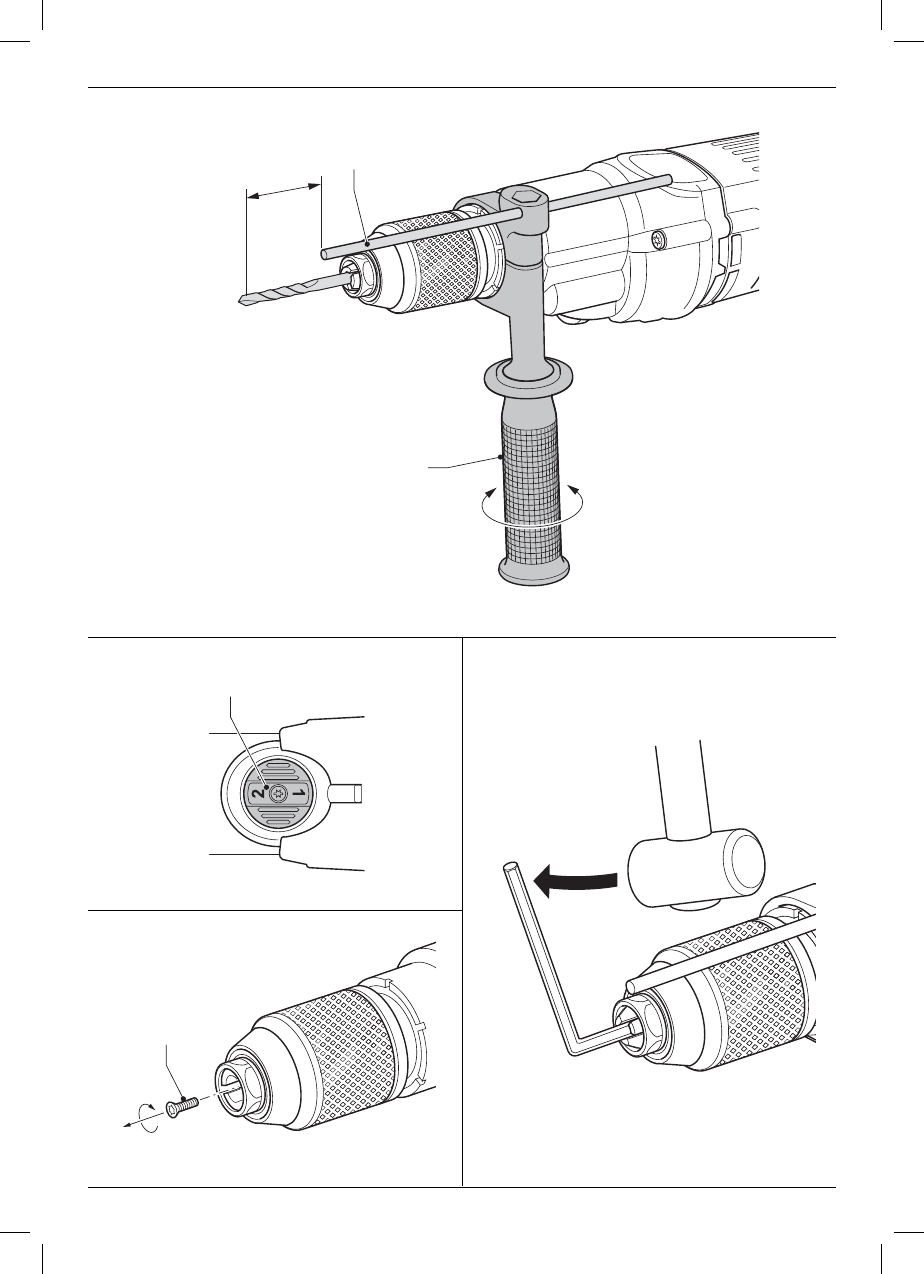 2
1