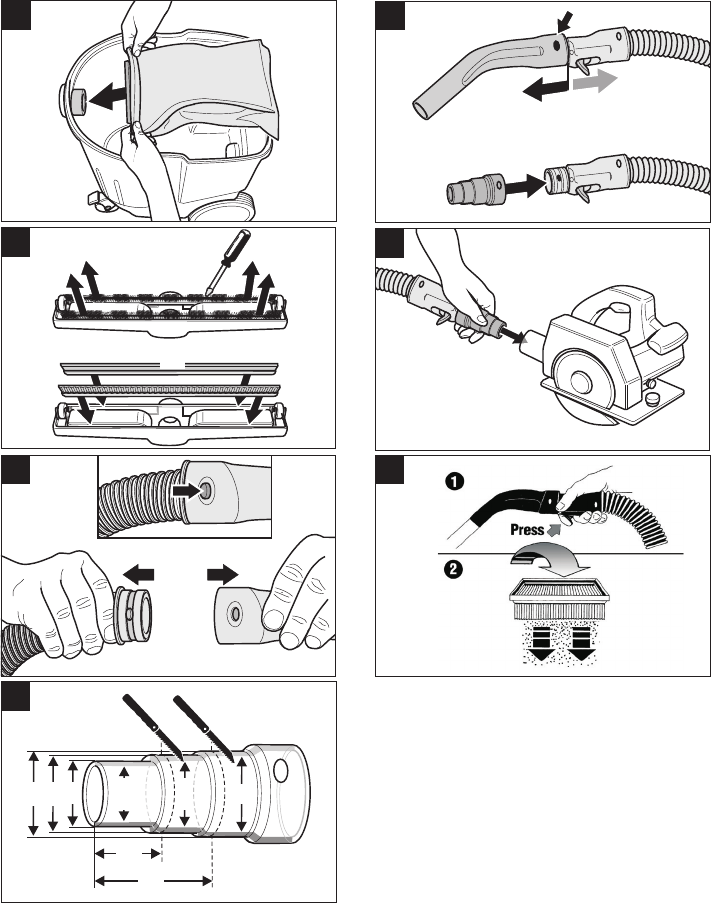 1

Press

2