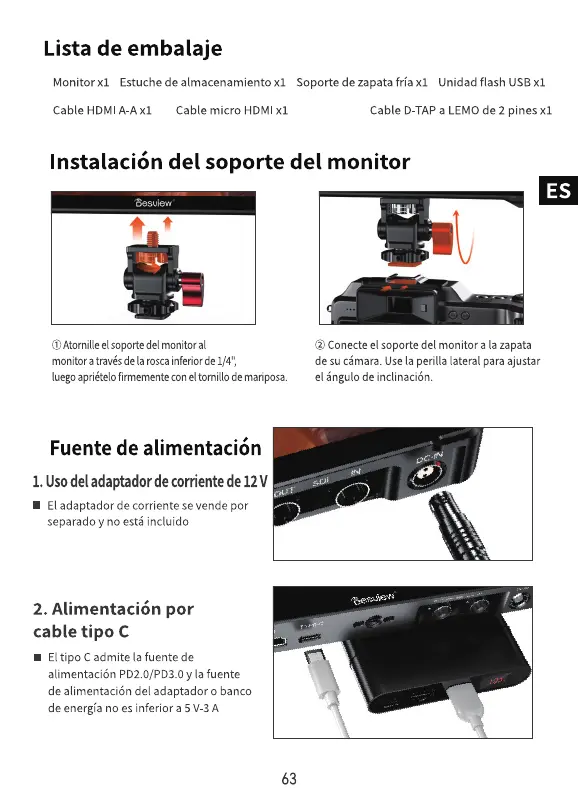 Lista de embalaje

Monitor x1 Estuche de almacenamiento x1 Soporte de zapata fría x1 Unidad flash USB x1

Cable HDMI A-A x1 Cable micro HDMI x1 Cable D-TAP a LEMO de 2 pines x1

Instalación del soporte del monitor

ES

Besview

① Atornille el soporte del monitor al monitor a través de la rosca inferior de 1/4", luego apriételo firmemente con el tornillo de mariposa.

② Conecte el soporte del monitor a la zapata de su cámara. Use la perilla lateral para ajustar el ángulo de inclinación.

Fuente de alimentación

1. Uso del adaptador de corriente de 12 V

■ El adaptador de corriente se vende por separado y no está incluido

OUT SDI IN DC-IN

2. Alimentación por cable tipo C

■ El tipo C admite la fuente de alimentación PD2.0/PD3.0 y la fuente de alimentación del adaptador o banco de energía no es inferior a 5 V-3 A

Besview

63