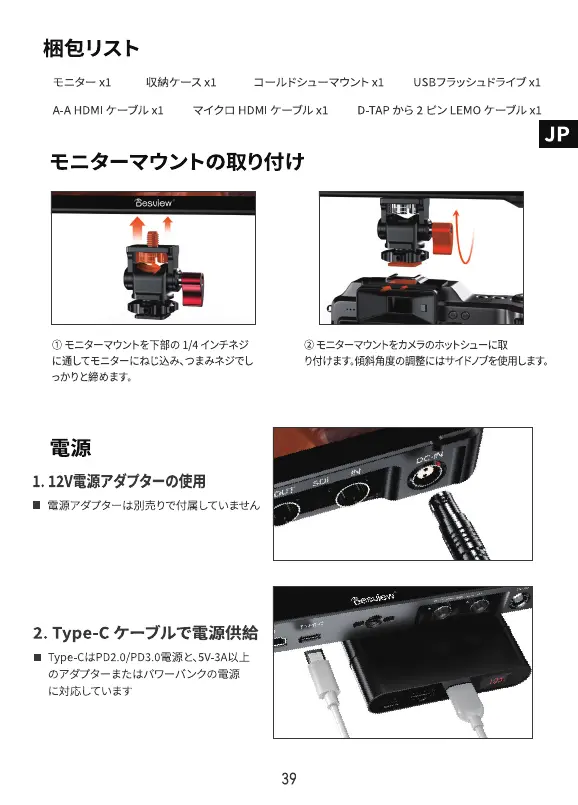 梱包リスト

モニター x1　収納ケース x1　コールドシューマウント x1　USBフラッシュドライブ x1

A-A HDMI ケーブル x1　マイクロ HDMI ケーブル x1　D-TAP から 2 ピン LEMO ケーブル x1

JP

モニターマウントの取り付け

Desview

① モニターマウントを下部の 1/4 インチネジに通してモニターにねじ込み、つまみネジでしっかりと締めます。

② モニターマウントをカメラのホットシューに取り付けます。傾斜角度の調整にはサイドノブを使用します。

電源

1. 12V電源アダプターの使用

■ 電源アダプターは別売りで付属していません

OUT　SDI　IN　DC-IN

2. Type-C ケーブルで電源供給

■ Type-CはPD2.0/PD3.0電源と、5V-3A以上のアダプターまたはパワーバンクの電源に対応しています

Desview

39