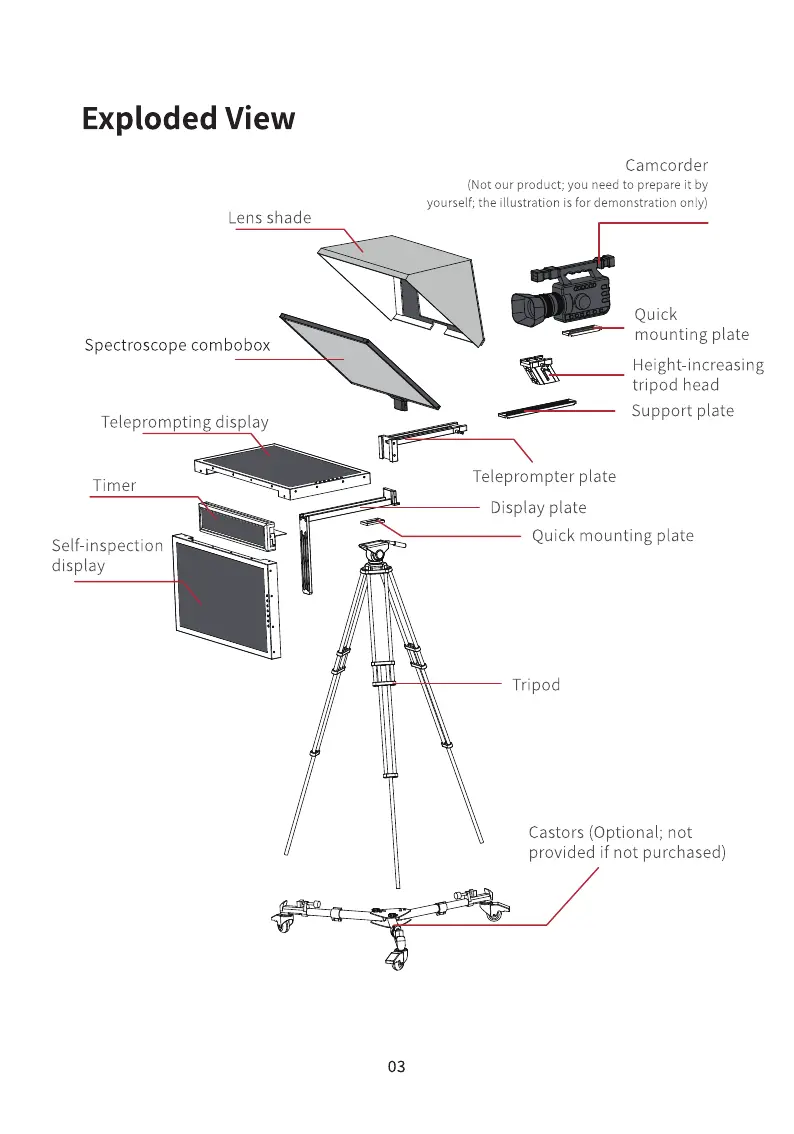 Exploded View

Camcorder
(Not our product; you need to prepare it by yourself; the illustration is for demonstration only)

Lens shade

Quick mounting plate

Spectroscope combobox

Height-increasing tripod head

Support plate

Teleprompting display

Teleprompter plate

Timer

Display plate

Quick mounting plate

Self-inspection display

Tripod

Castors (Optional; not provided if not purchased)

03