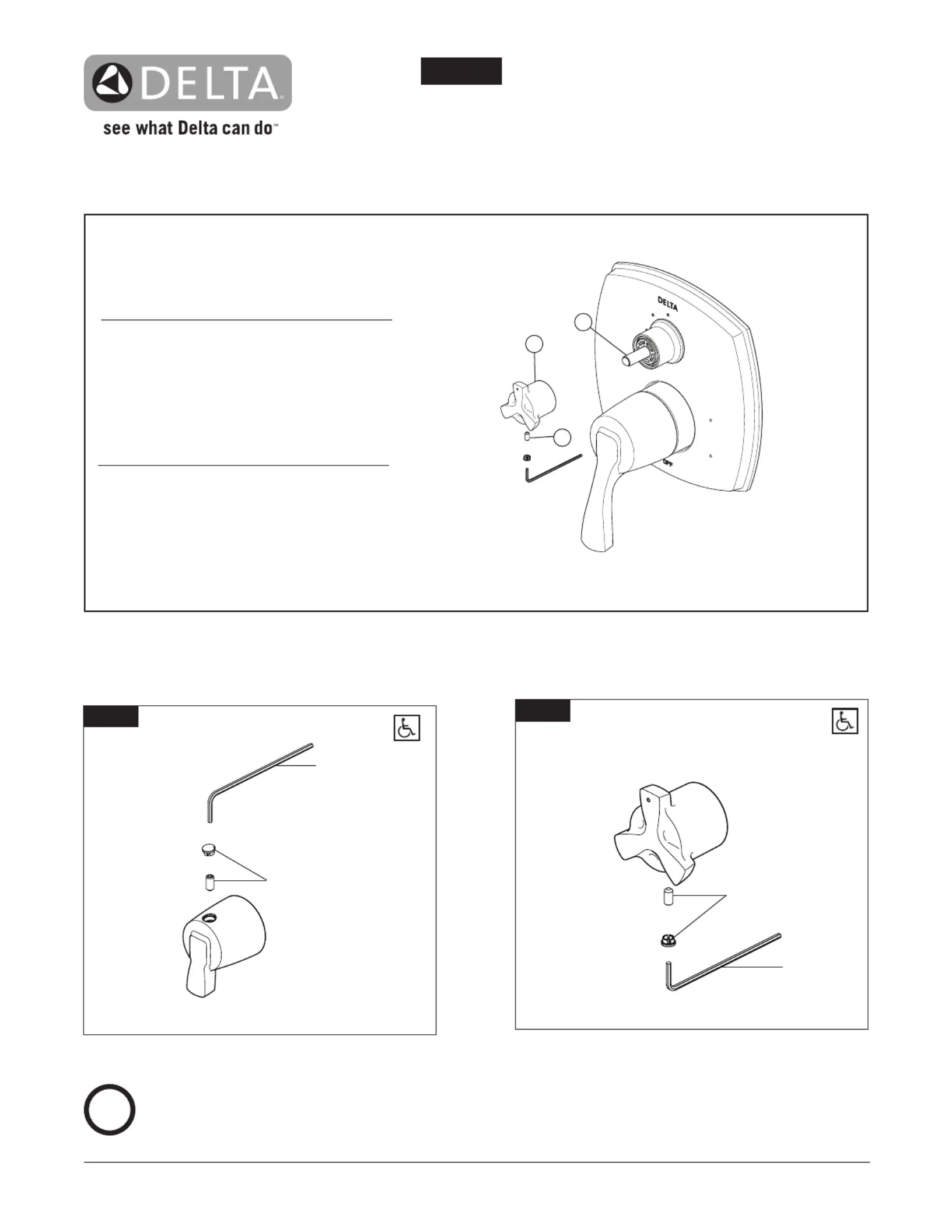 DELTA

see what Delta can do™

DELTA

OFF