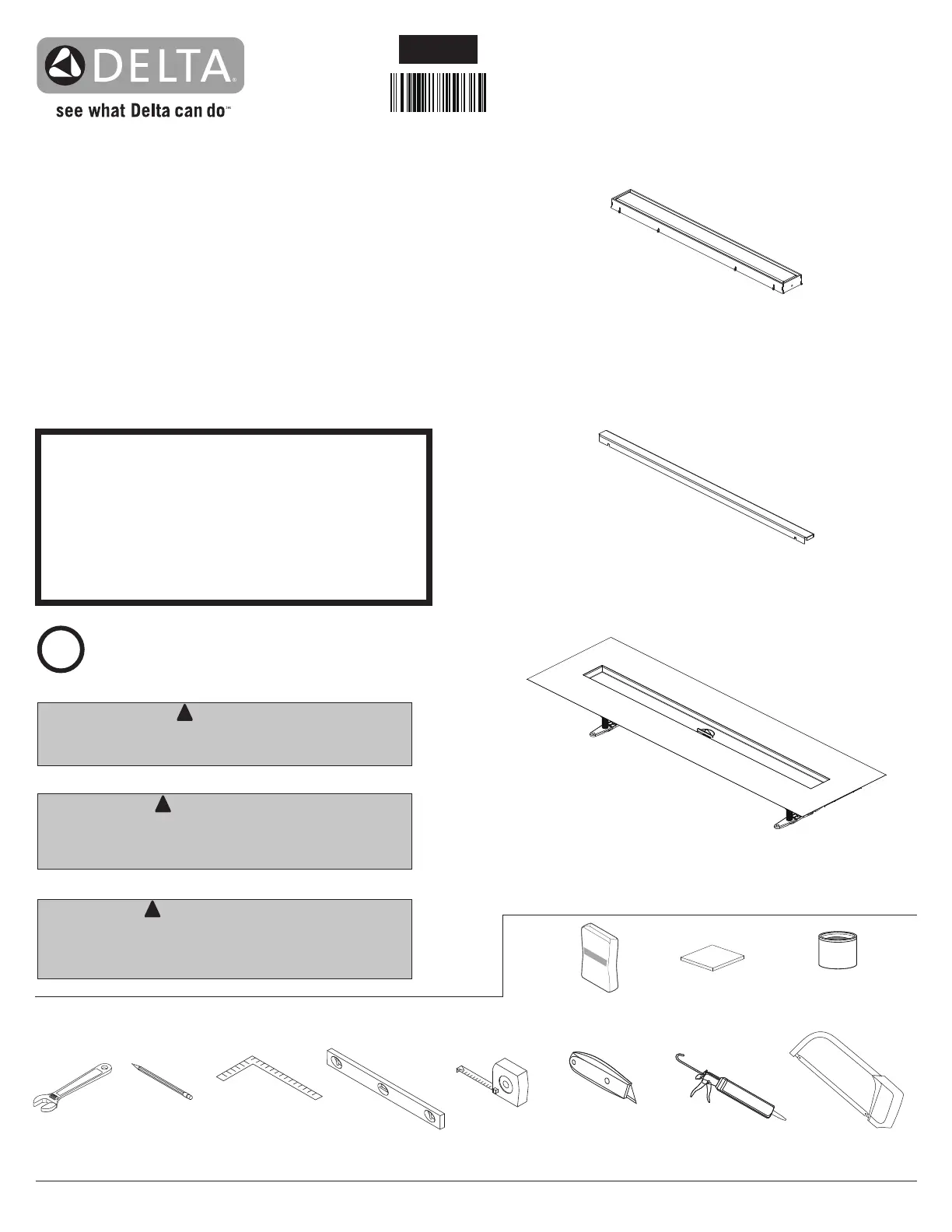 DELTA®
see what Delta can do™