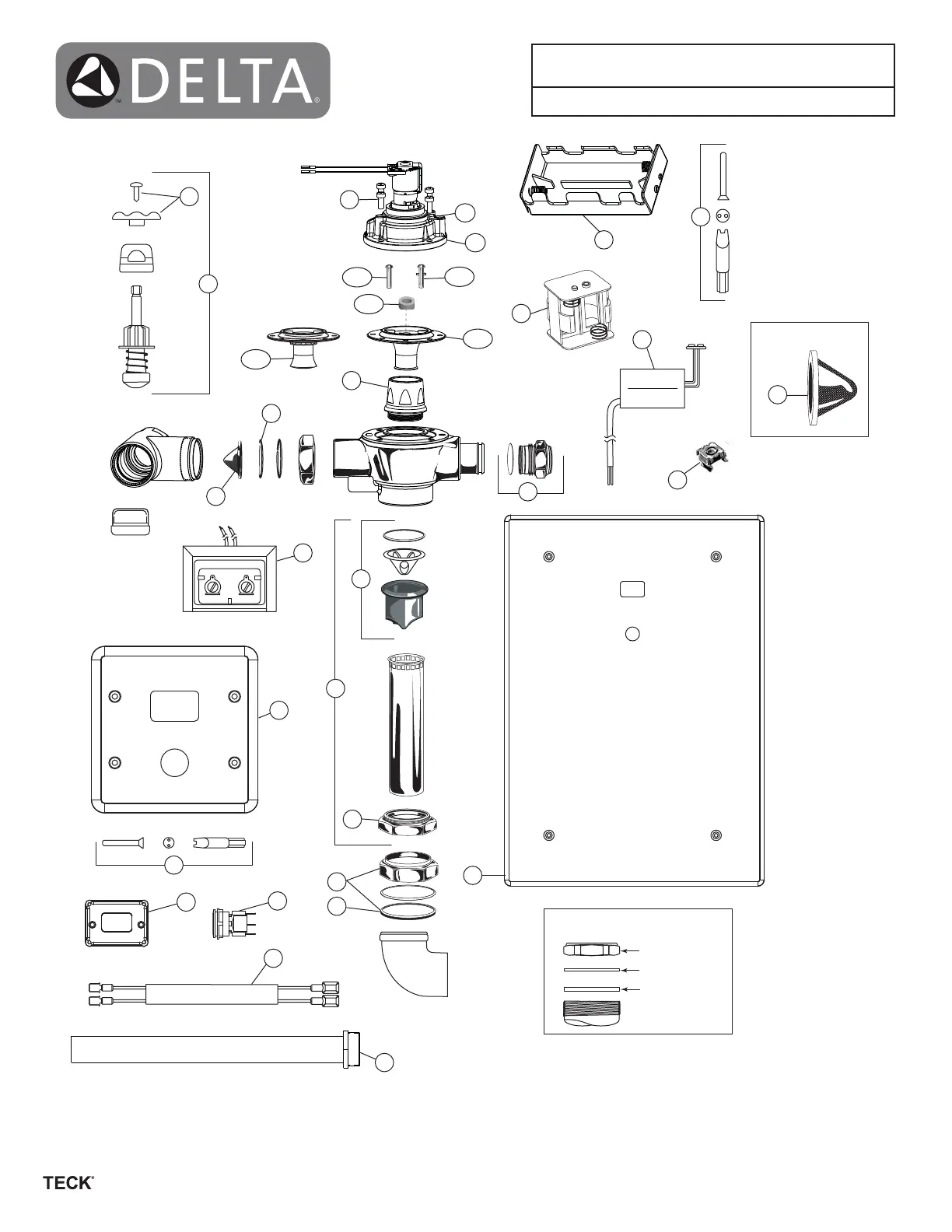 DELTA

TECK®