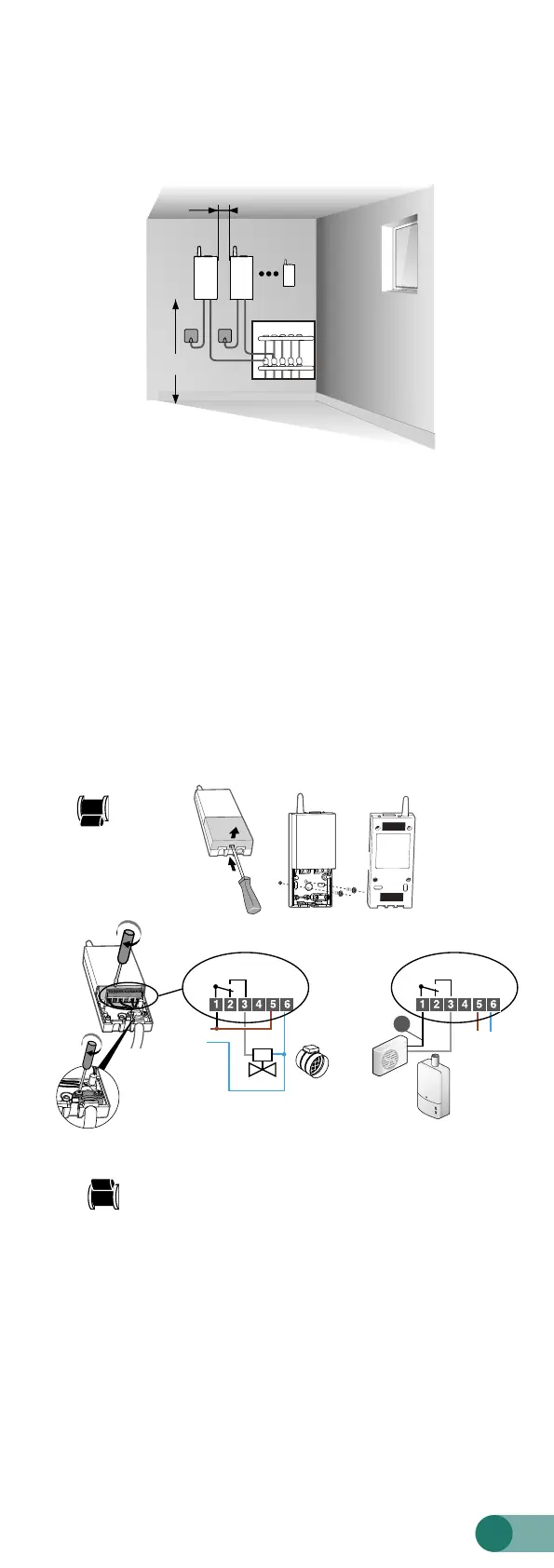 1 2 3 4 5 6

1 2 3 4 5 6