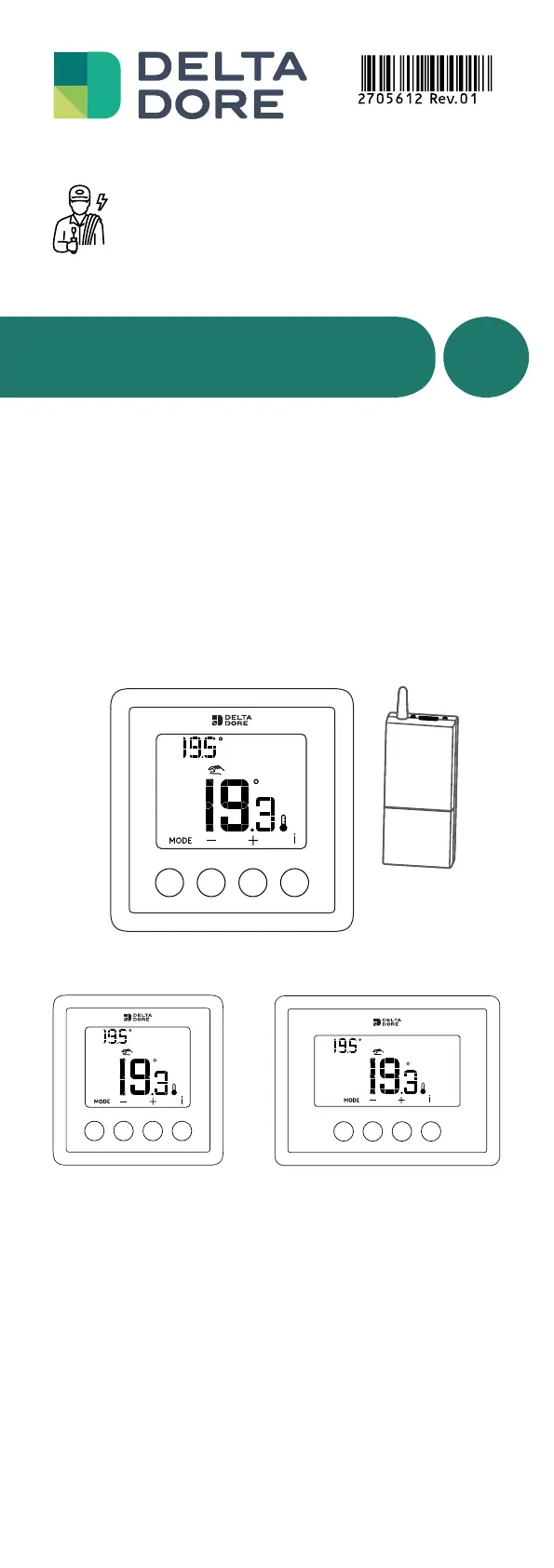 DELTA DORE

2705612 Rev.01

DELTA DORE

19.5°

19.3°

MODE − + i

DELTA DORE

19.5°

19.3°

MODE − + i

DELTA DORE

19.5°

19.3°

MODE − + i