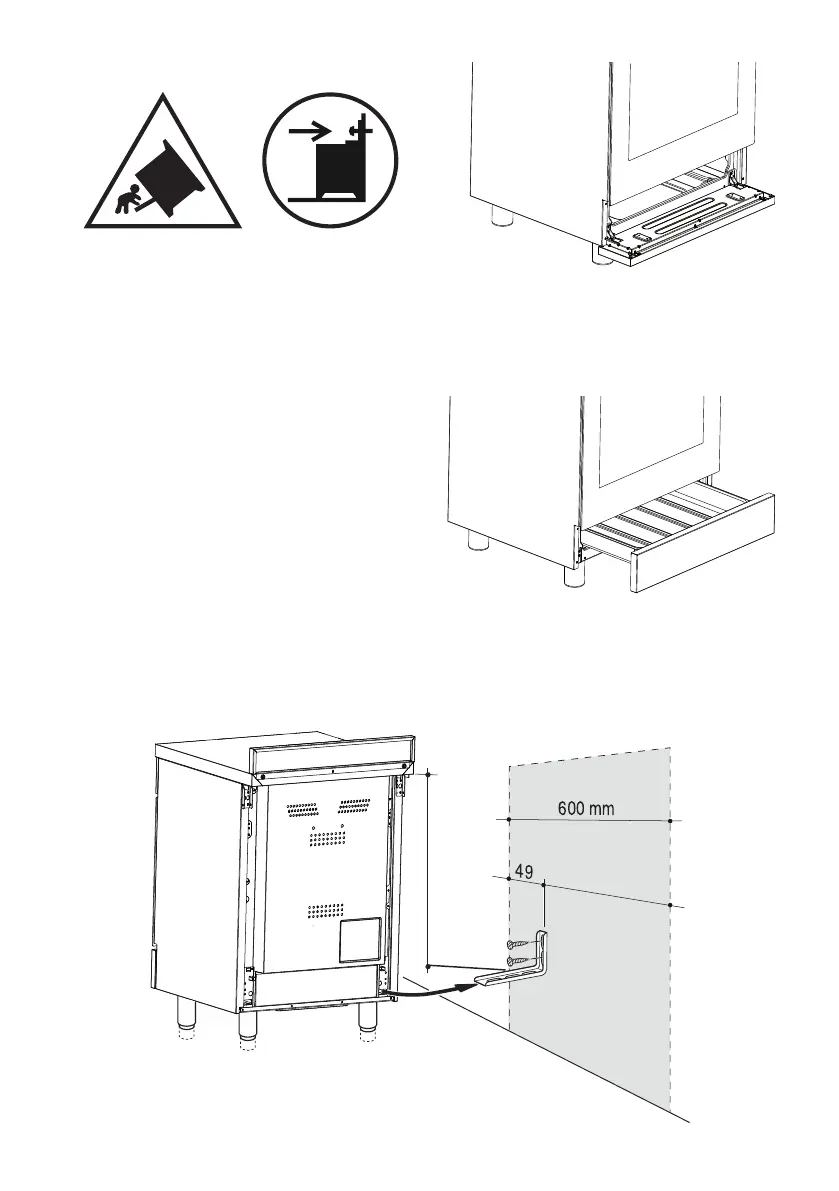 600 mm

49