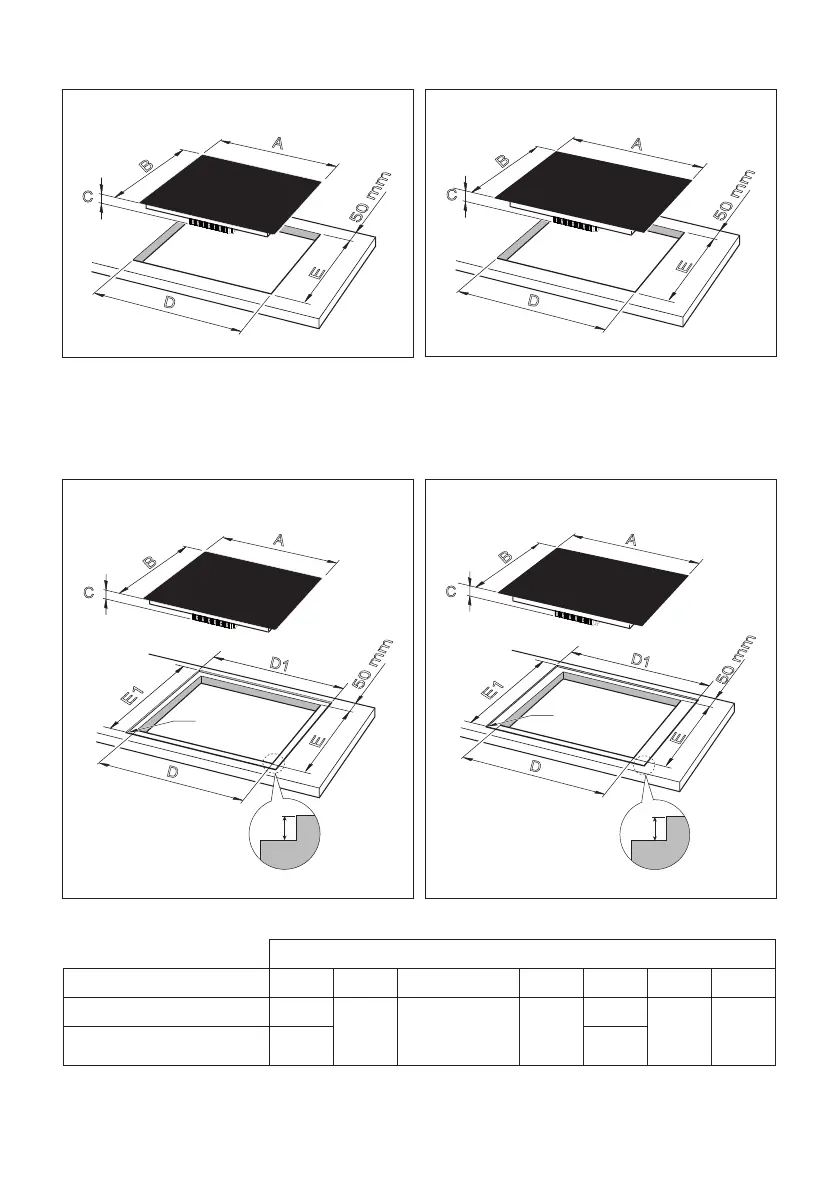 A
B
C
50 mm
E
D

A
B
C
50 mm
E
D

A
B
C
D1
50 mm
E1
E
D

A
B
C
D1
50 mm
E1
E
D