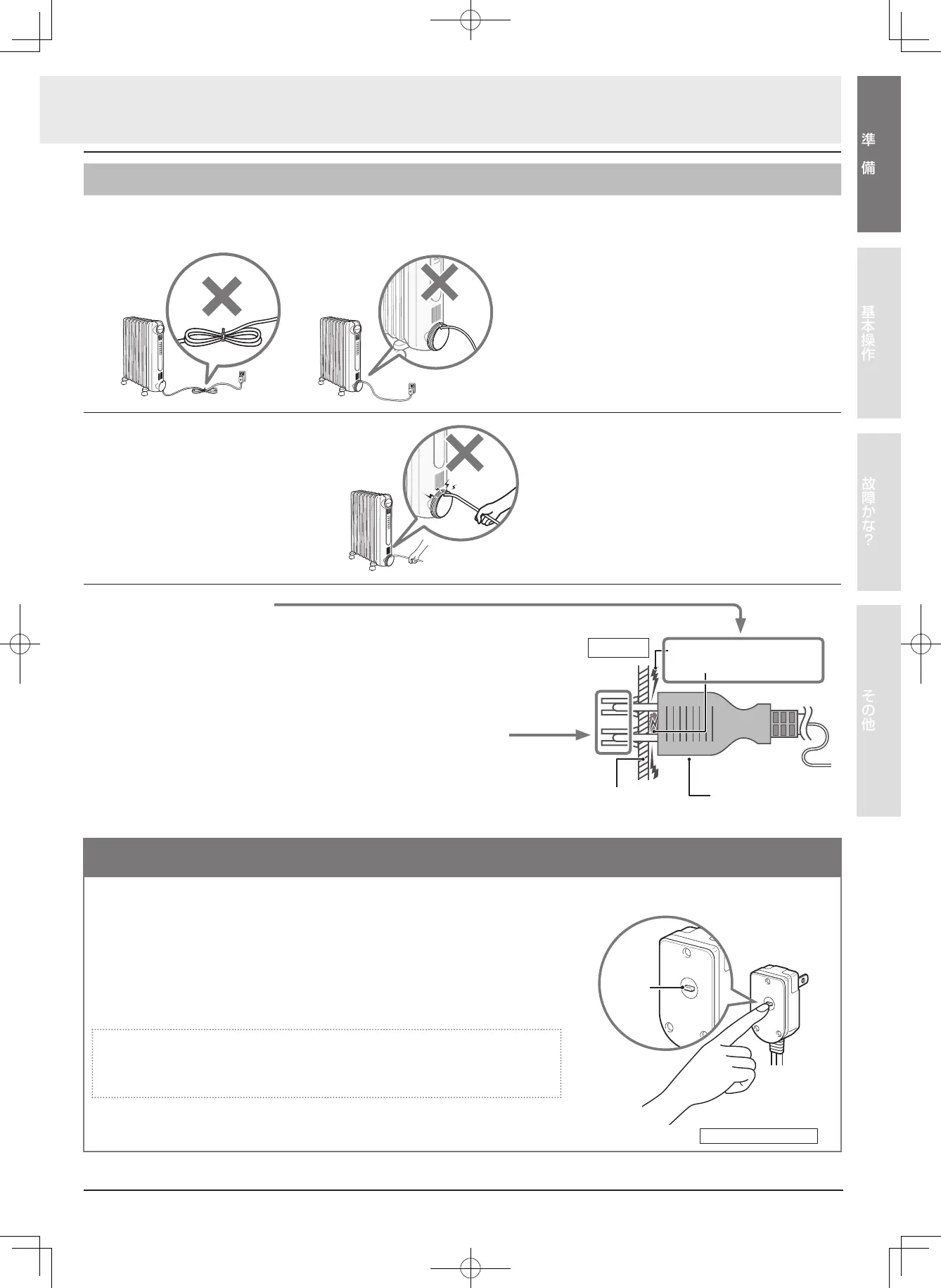 準備

基本操作

故障かな?

その他